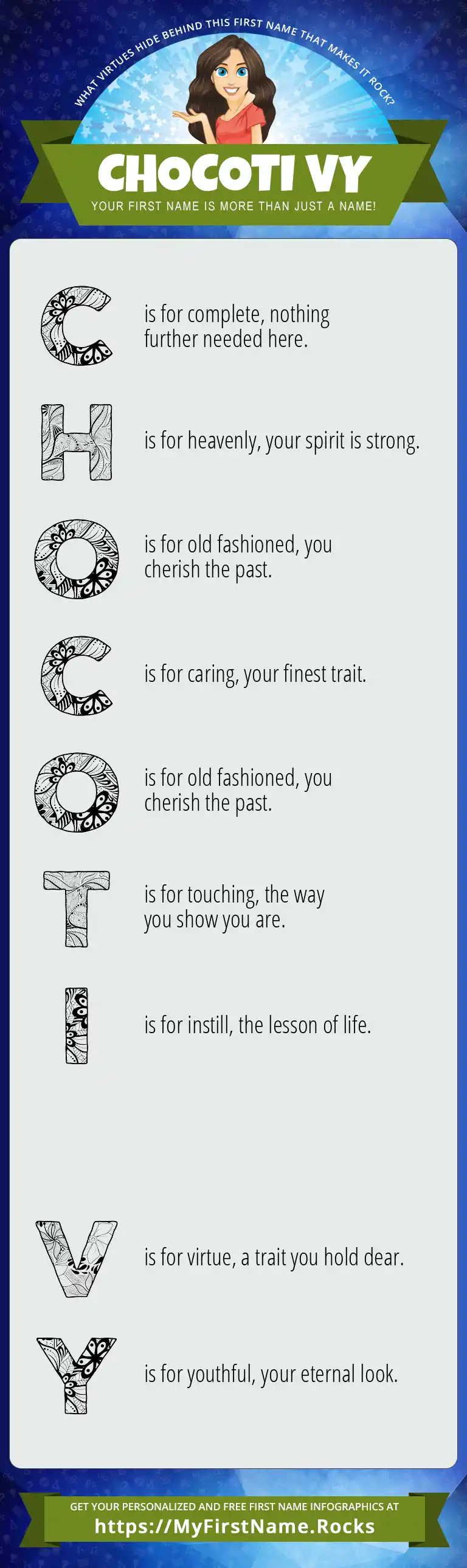 WHAT VIRTUES HIDE BEHIND THIS FIRST NAME THAT MAKES IT ROCK?

CHOCOTI VY

YOUR FIRST NAME IS MORE THAN JUST A NAME!

C is for complete, nothing further needed here.

H is for heavenly, your spirit is strong.

O is for old fashioned, you cherish the past.

C is for caring, your finest trait.

O is for old fashioned, you cherish the past.

T is for touching, the way you show you are.

I is for instill, the lesson of life.

V is for virtue, a trait you hold dear.

Y is for youthful, your eternal look.

GET YOUR PERSONALIZED AND FREE FIRST NAME INFOGRAPHICS AT

https://MyFirstName.Rocks