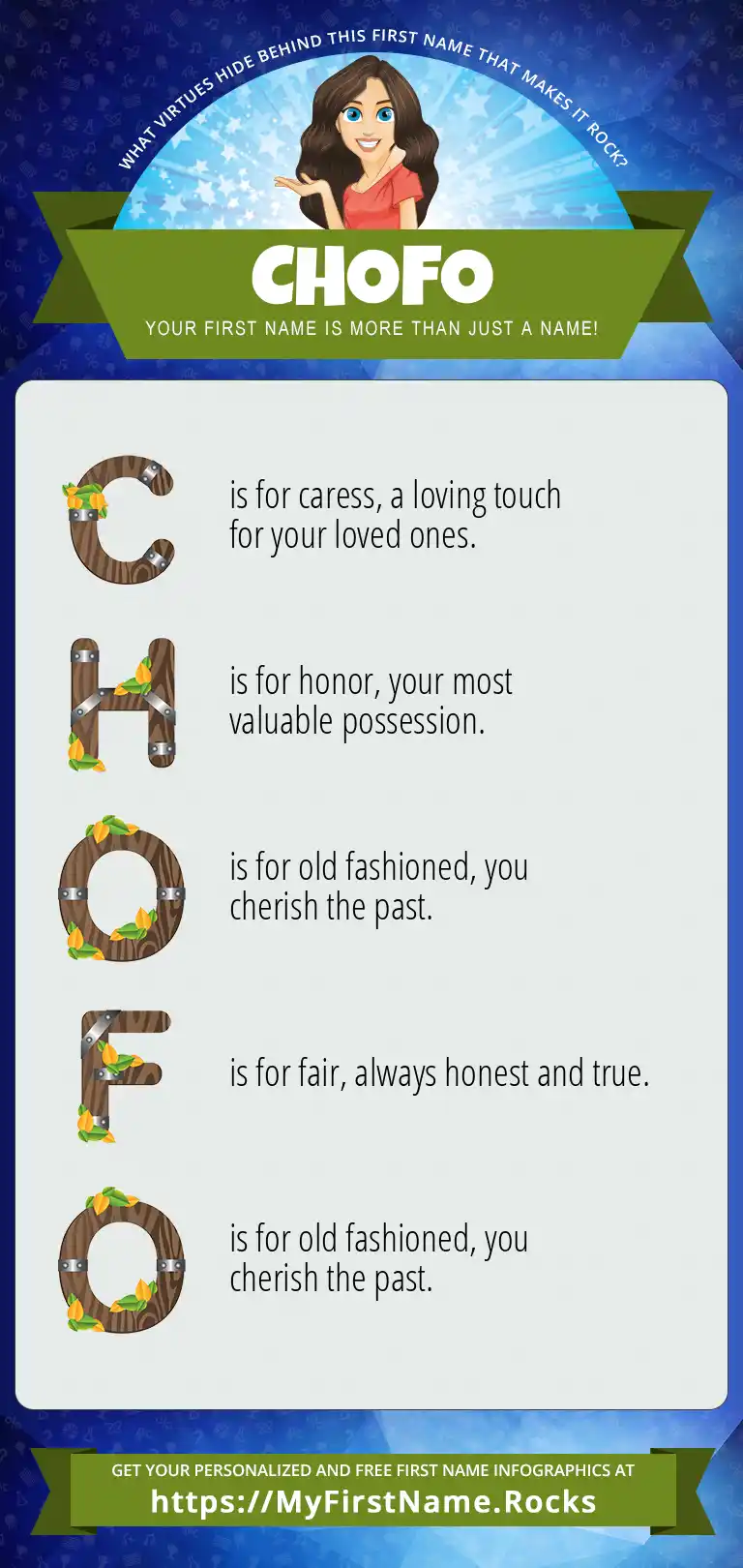 WHAT VIRTUES HIDE BEHIND THIS FIRST NAME THAT MAKES IT ROCK?

CHOFO

YOUR FIRST NAME IS MORE THAN JUST A NAME!

C is for caress, a loving touch for your loved ones.

H is for honor, your most valuable possession.

O is for old fashioned, you cherish the past.

F is for fair, always honest and true.

O is for old fashioned, you cherish the past.

GET YOUR PERSONALIZED AND FREE FIRST NAME INFOGRAPHICS AT

https://MyFirstName.Rocks