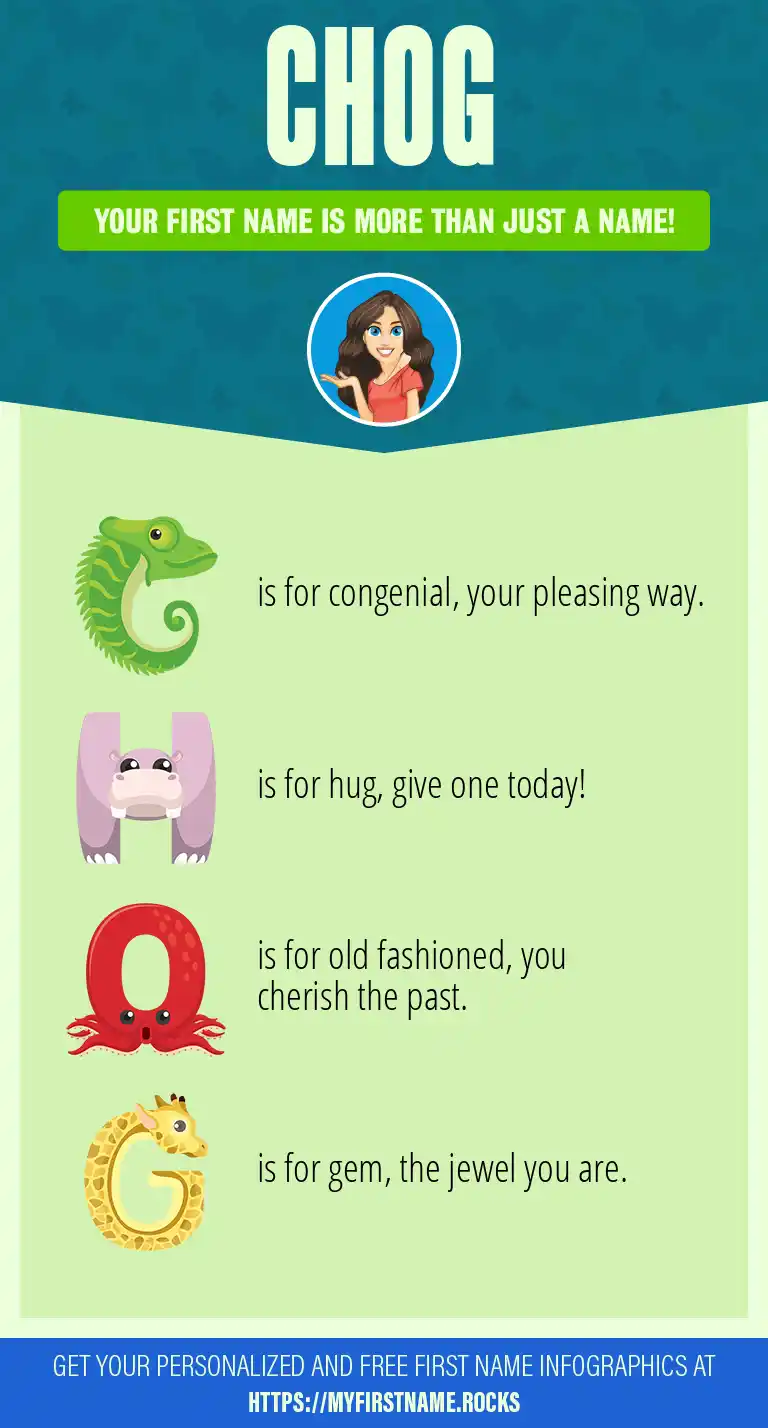 CHOG

YOUR FIRST NAME IS MORE THAN JUST A NAME!

C is for congenial, your pleasing way.

H is for hug, give one today!

O is for old fashioned, you cherish the past.

G is for gem, the jewel you are.

GET YOUR PERSONALIZED AND FREE FIRST NAME INFOGRAPHICS AT
HTTPS://MYFIRSTNAME.ROCKS