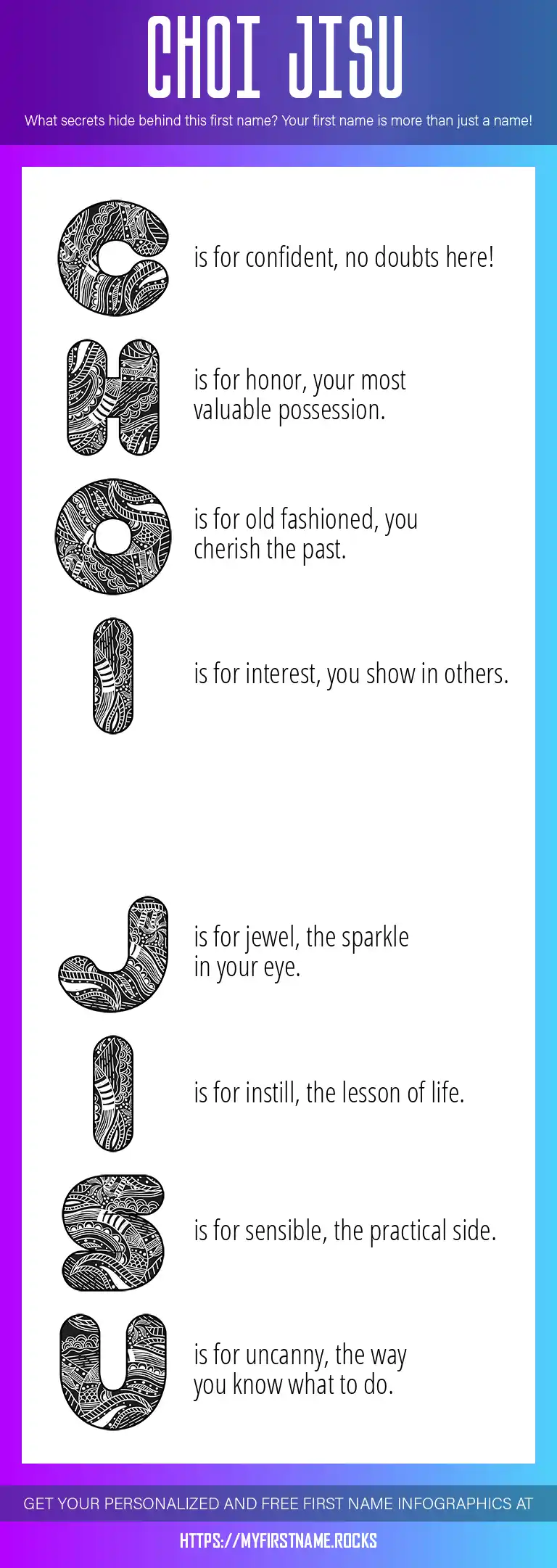 CHOI JISU

What secrets hide behind this first name? Your first name is more than just a name!

C is for confident, no doubts here!

H is for honor, your most valuable possession.

O is for old fashioned, you cherish the past.

I is for interest, you show in others.

J is for jewel, the sparkle in your eye.

I is for instill, the lesson of life.

S is for sensible, the practical side.

U is for uncanny, the way you know what to do.

GET YOUR PERSONALIZED AND FREE FIRST NAME INFOGRAPHICS AT

HTTPS://MYFIRSTNAME.ROCKS