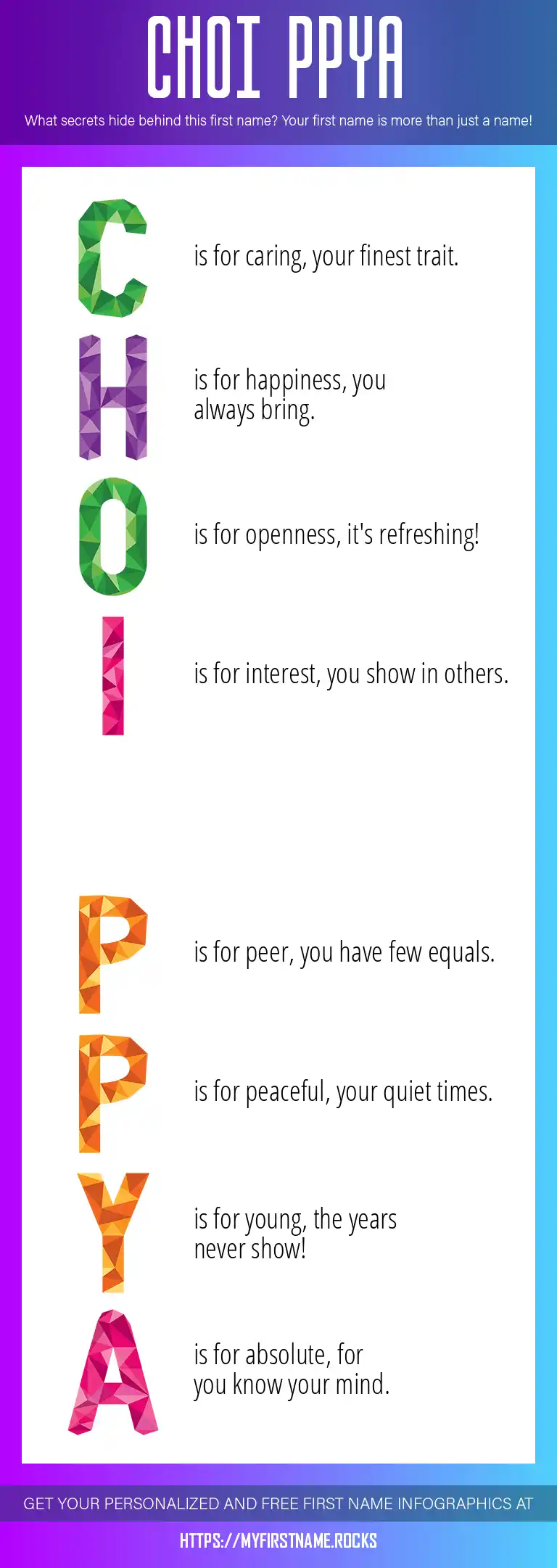 CHOI PPYA

What secrets hide behind this first name? Your first name is more than just a name!

C is for caring, your finest trait.

H is for happiness, you always bring.

O is for openness, it's refreshing!

I is for interest, you show in others.

P is for peer, you have few equals.

P is for peaceful, your quiet times.

Y is for young, the years never show!

A is for absolute, for you know your mind.

GET YOUR PERSONALIZED AND FREE FIRST NAME INFOGRAPHICS AT

HTTPS://MYFIRSTNAME.ROCKS