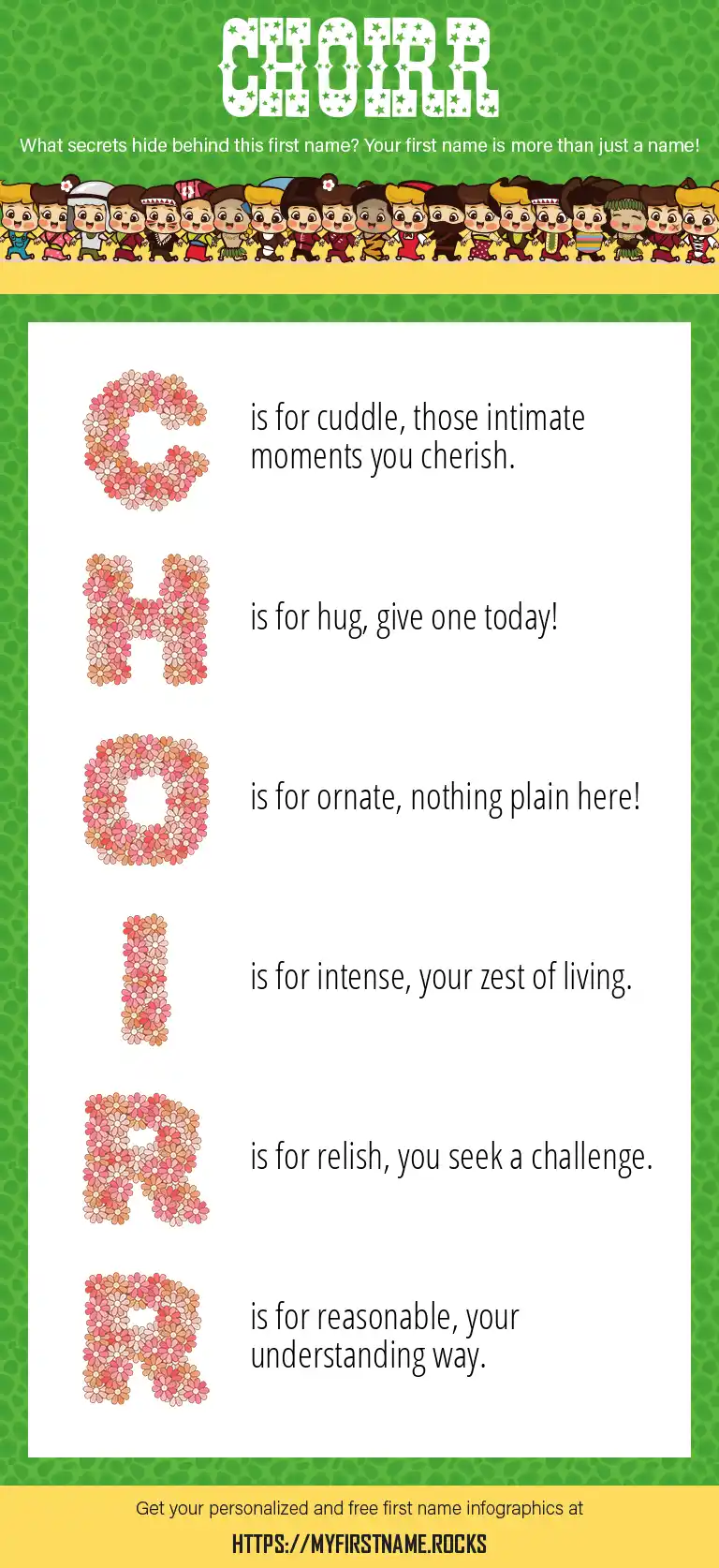 CHOIRR

What secrets hide behind this first name? Your first name is more than just a name!

C is for cuddle, those intimate moments you cherish.

H is for hug, give one today!

O is for ornate, nothing plain here!

I is for intense, your zest of living.

R is for relish, you seek a challenge.

R is for reasonable, your understanding way.

Get your personalized and free first name infographics at

HTTPS://MYFIRSTNAME.ROCKS