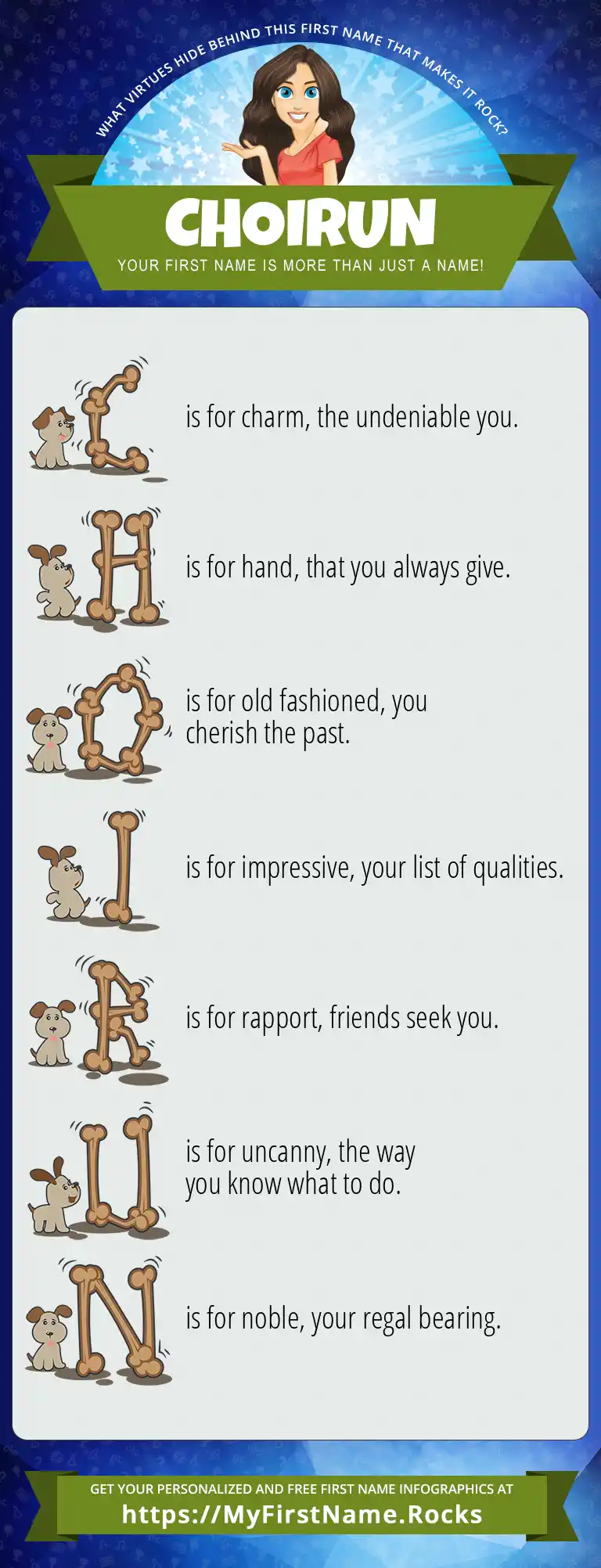 WHAT VIRTUES HIDE BEHIND THIS FIRST NAME THAT MAKES IT ROCK?

CHOIRUN

YOUR FIRST NAME IS MORE THAN JUST A NAME!

C is for charm, the undeniable you.

H is for hand, that you always give.

O is for old fashioned, you cherish the past.

I is for impressive, your list of qualities.

R is for rapport, friends seek you.

U is for uncanny, the way you know what to do.

N is for noble, your regal bearing.

GET YOUR PERSONALIZED AND FREE FIRST NAME INFOGRAPHICS AT
https://MyFirstName.Rocks