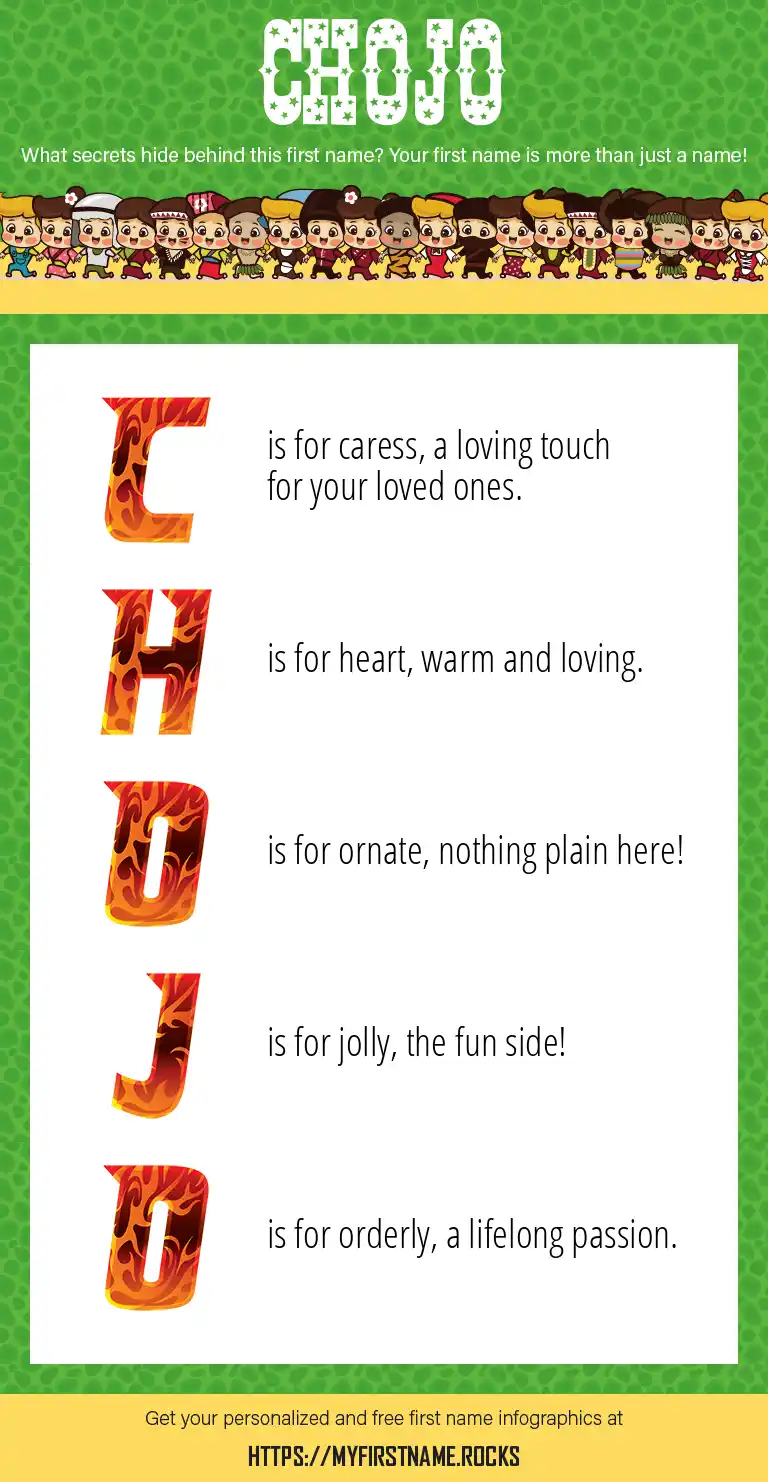 CHOJO

What secrets hide behind this first name? Your first name is more than just a name!

C is for caress, a loving touch for your loved ones.

H is for heart, warm and loving.

O is for ornate, nothing plain here!

J is for jolly, the fun side!

O is for orderly, a lifelong passion.

Get your personalized and free first name infographics at

HTTPS://MYFIRSTNAME.ROCKS