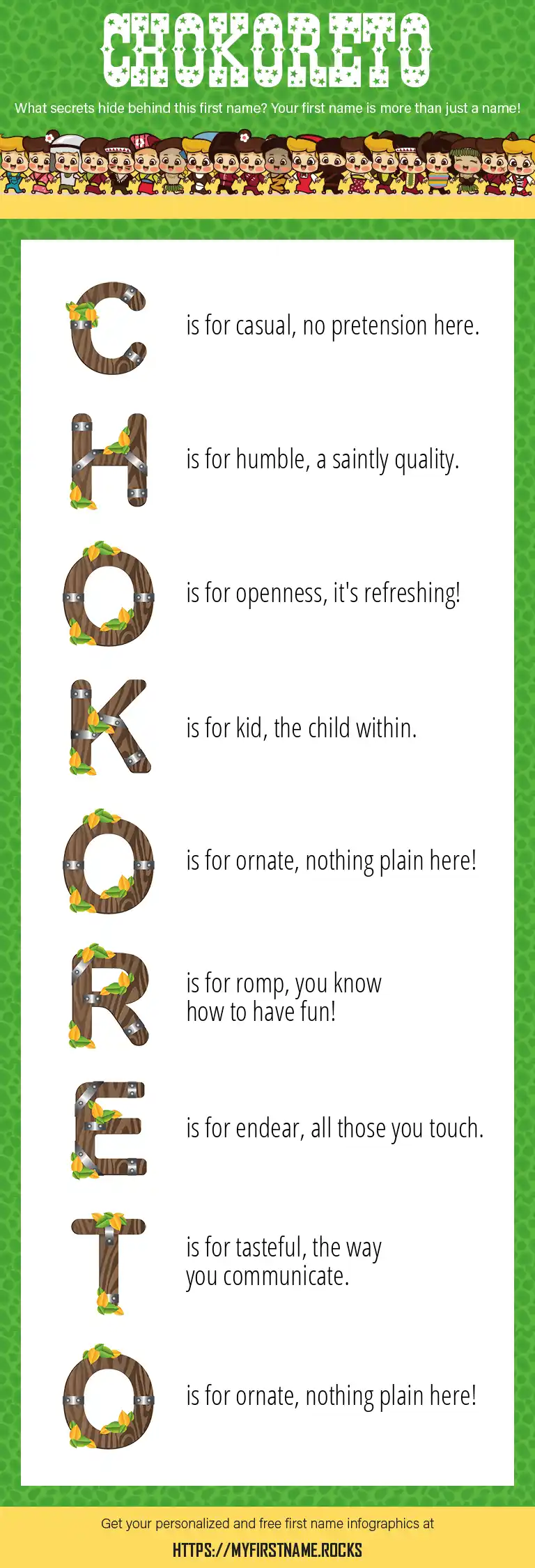 CHOKORETO

What secrets hide behind this first name? Your first name is more than just a name!

C is for casual, no pretension here.

H is for humble, a saintly quality.

O is for openness, it's refreshing!

K is for kid, the child within.

O is for ornate, nothing plain here!

R is for romp, you know how to have fun!

E is for endear, all those you touch.

T is for tasteful, the way you communicate.

O is for ornate, nothing plain here!

Get your personalized and free first name infographics at

HTTPS://MYFIRSTNAME.ROCKS