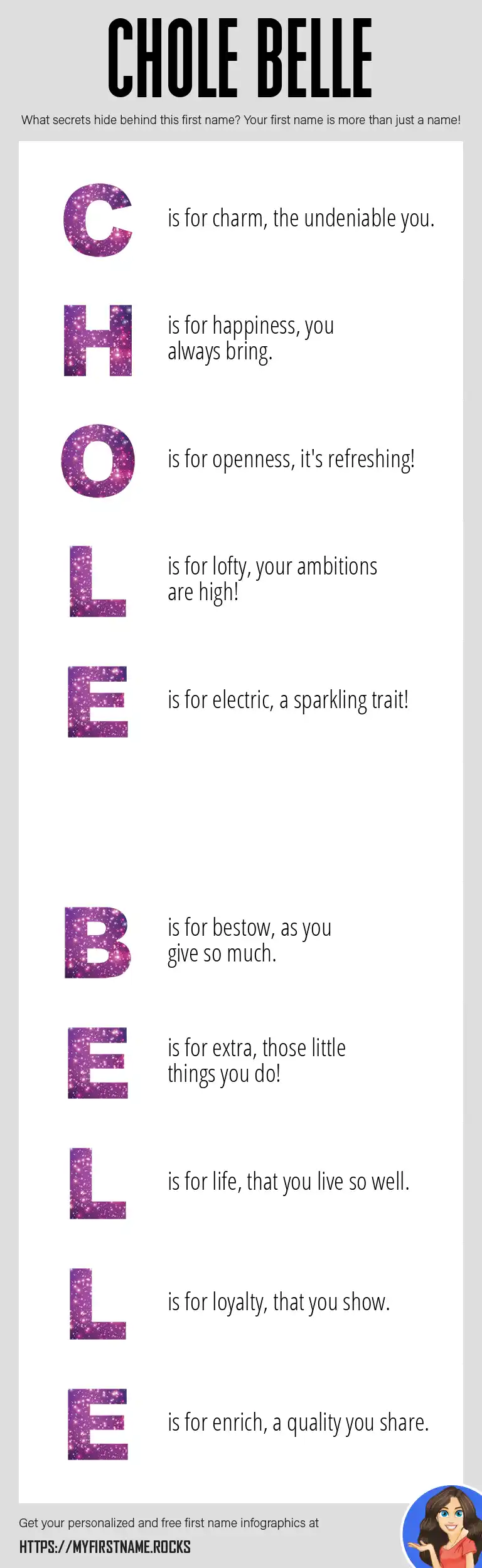 CHOLE BELLE

What secrets hide behind this first name? Your first name is more than just a name!

C is for charm, the undeniable you.

H is for happiness, you always bring.

O is for openness, it's refreshing!

L is for lofty, your ambitions are high!

E is for electric, a sparkling trait!

B is for bestow, as you give so much.

E is for extra, those little things you do!

L is for life, that you live so well.

L is for loyalty, that you show.

E is for enrich, a quality you share.

Get your personalized and free first name infographics at

HTTPS://MYFIRSTNAME.ROCKS