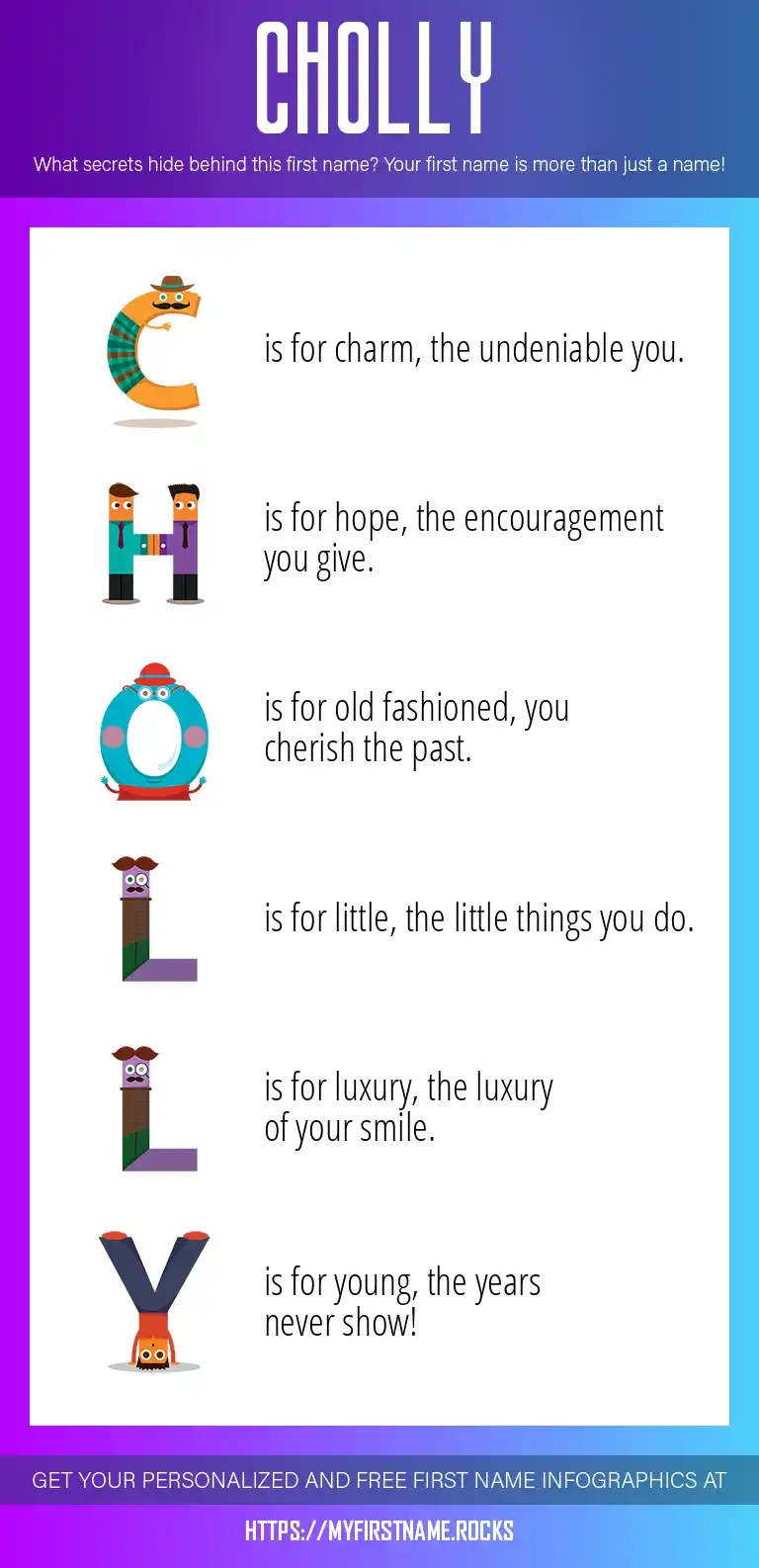 CHOLLY

What secrets hide behind this first name? Your first name is more than just a name!

C is for charm, the undeniable you.

H is for hope, the encouragement you give.

O is for old fashioned, you cherish the past.

L is for little, the little things you do.

L is for luxury, the luxury of your smile.

Y is for young, the years never show!

GET YOUR PERSONALIZED AND FREE FIRST NAME INFOGRAPHICS AT

HTTPS://MYFIRSTNAME.ROCKS