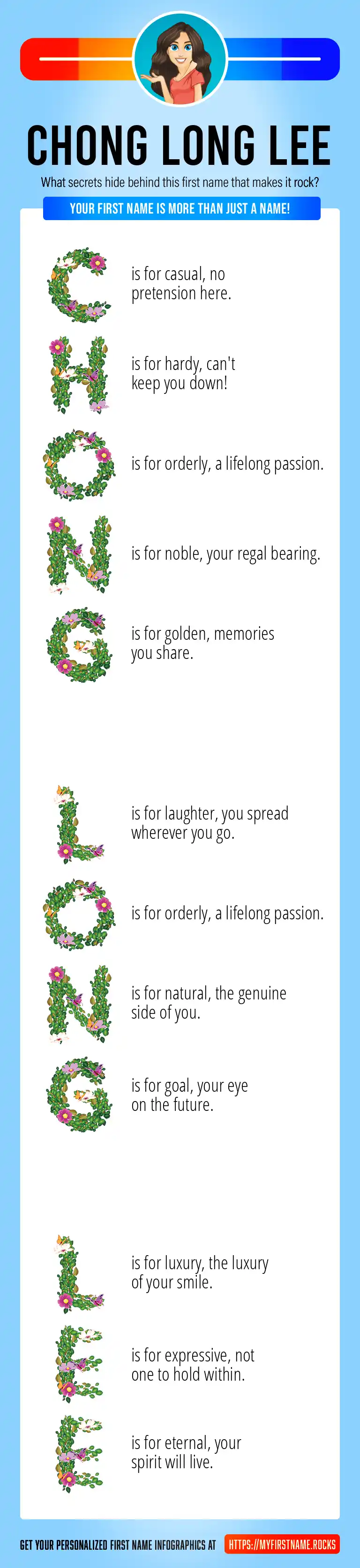 CHONG LONG LEE

What secrets hide behind this first name that makes it rock?

YOUR FIRST NAME IS MORE THAN JUST A NAME!

C is for casual, no pretension here.

H is for hardy, can't keep you down!

O is for orderly, a lifelong passion.

N is for noble, your regal bearing.

G is for golden, memories you share.

L is for laughter, you spread wherever you go.

O is for orderly, a lifelong passion.

N is for natural, the genuine side of you.

G is for goal, your eye on the future.

L is for luxury, the luxury of your smile.

E is for expressive, not one to hold within.

E is for eternal, your spirit will live.

GET YOUR PERSONALIZED FIRST NAME INFOGRAPHICS AT HTTPS://MYFIRSTNAME.ROCKS