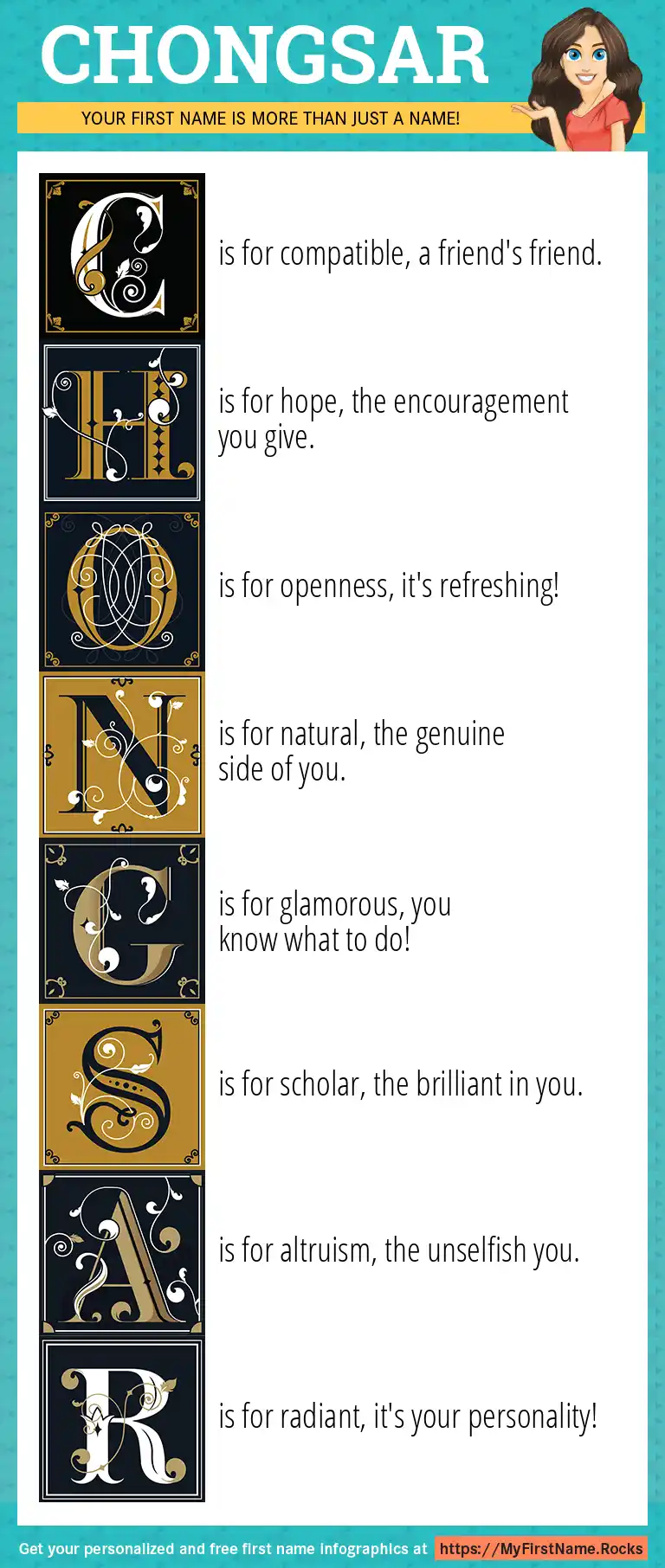 CHONGSAR

YOUR FIRST NAME IS MORE THAN JUST A NAME!

C is for compatible, a friend's friend.

H is for hope, the encouragement you give.

O is for openness, it's refreshing!

N is for natural, the genuine side of you.

G is for glamorous, you know what to do!

S is for scholar, the brilliant in you.

A is for altruism, the unselfish you.

R is for radiant, it's your personality!

Get your personalized and free first name infographics at https://MyFirstName.Rocks