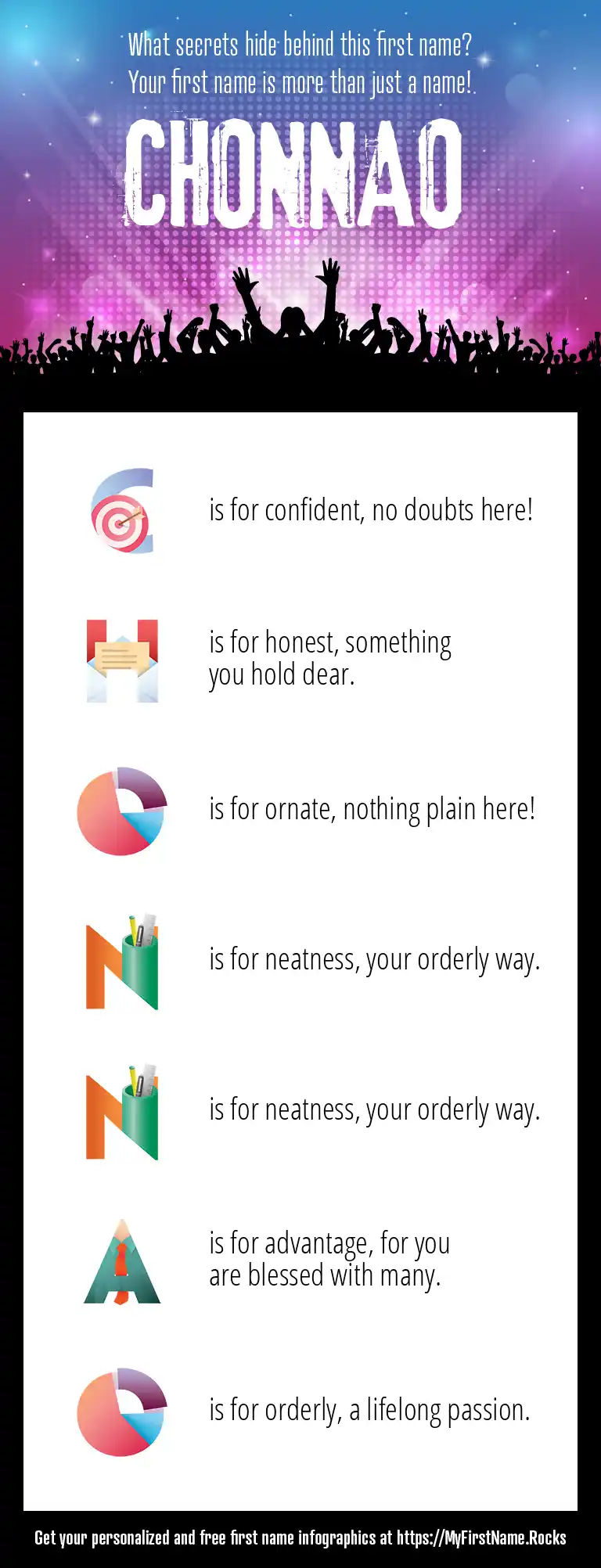 What secrets hide behind this first name?
Your first name is more than just a name!

CHONNAO

C is for confident, no doubts here!

H is for honest, something you hold dear.

O is for ornate, nothing plain here!

N is for neatness, your orderly way.

N is for neatness, your orderly way.

A is for advantage, for you are blessed with many.

O is for orderly, a lifelong passion.

Get your personalized and free first name infographics at https://MyFirstName.Rocks