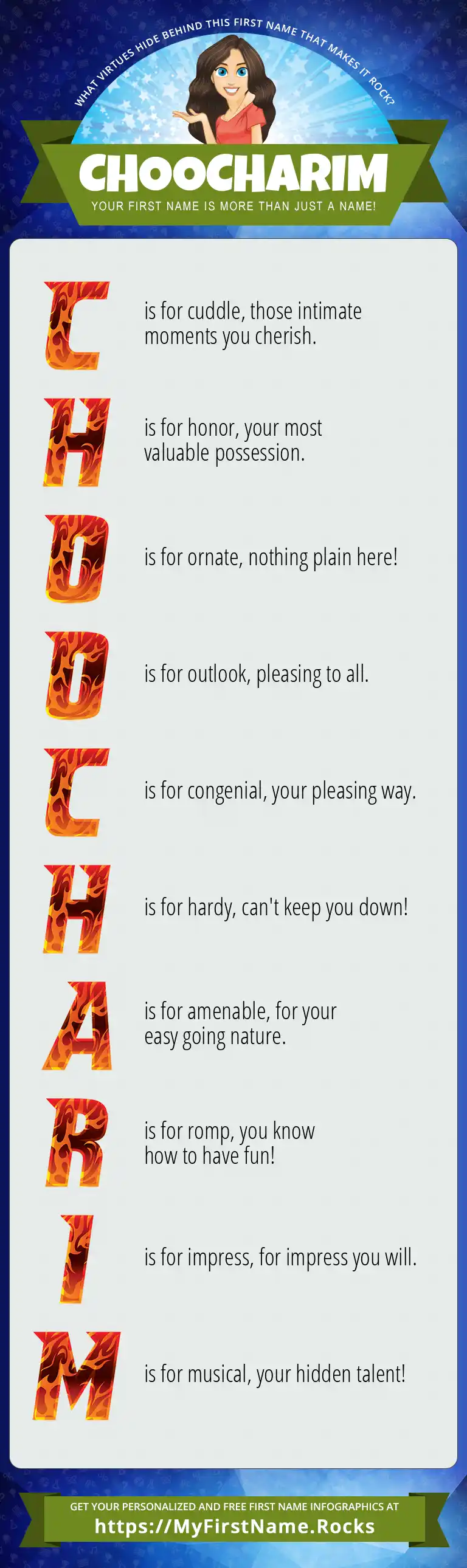 WHAT VIRTUES HIDE BEHIND THIS FIRST NAME THAT MAKES IT ROCK?

CHOOCHARIM

YOUR FIRST NAME IS MORE THAN JUST A NAME!

C is for cuddle, those intimate moments you cherish.

H is for honor, your most valuable possession.

O is for ornate, nothing plain here!

O is for outlook, pleasing to all.

C is for congenial, your pleasing way.

H is for hardy, can't keep you down!

A is for amenable, for your easy going nature.

R is for romp, you know how to have fun!

I is for impress, for impress you will.

M is for musical, your hidden talent!

GET YOUR PERSONALIZED AND FREE FIRST NAME INFOGRAPHICS AT

https://MyFirstName.Rocks