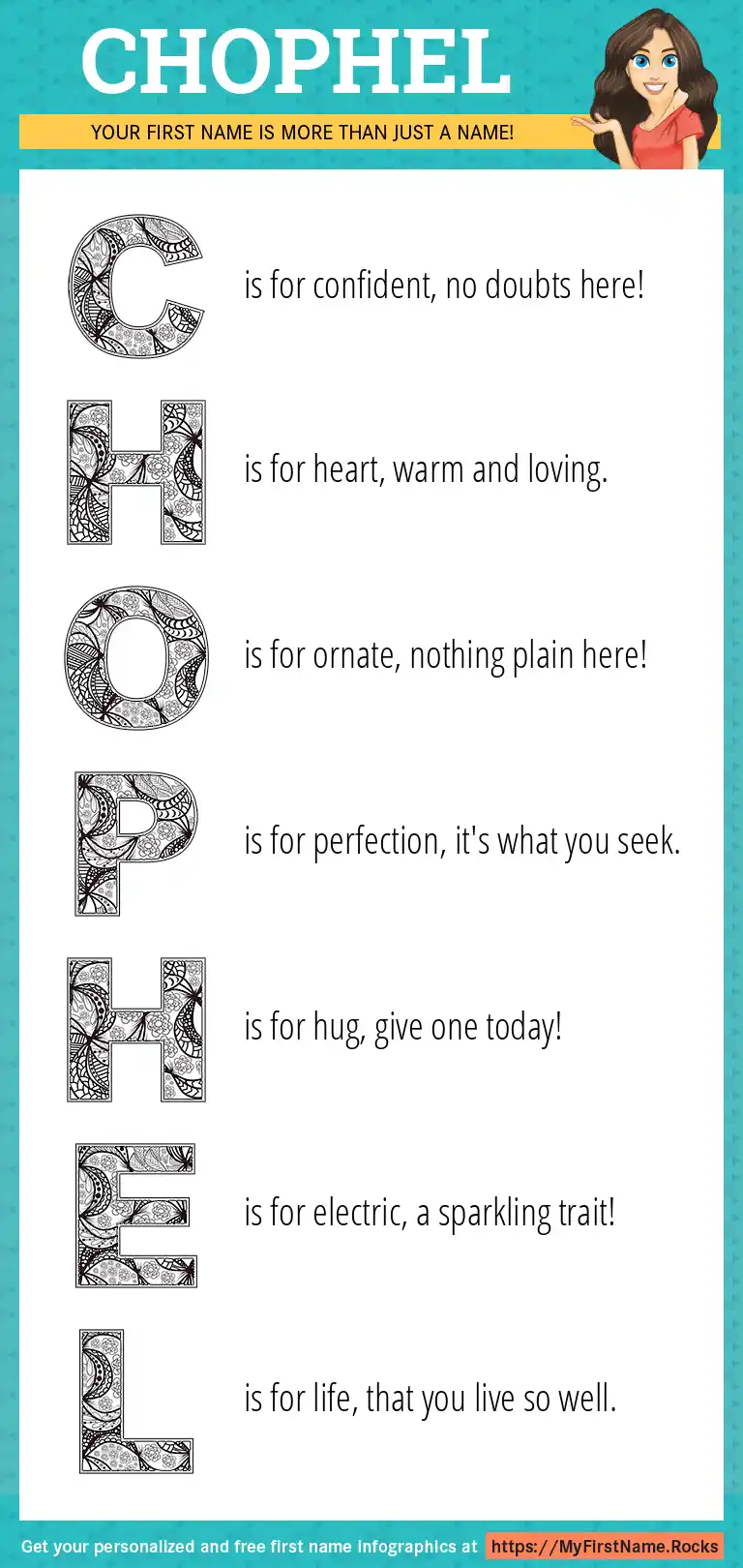 CHOPHEL

YOUR FIRST NAME IS MORE THAN JUST A NAME!

C is for confident, no doubts here!

H is for heart, warm and loving.

O is for ornate, nothing plain here!

P is for perfection, it's what you seek.

H is for hug, give one today!

E is for electric, a sparkling trait!

L is for life, that you live so well.

Get your personalized and free first name infographics at https://MyFirstName.Rocks