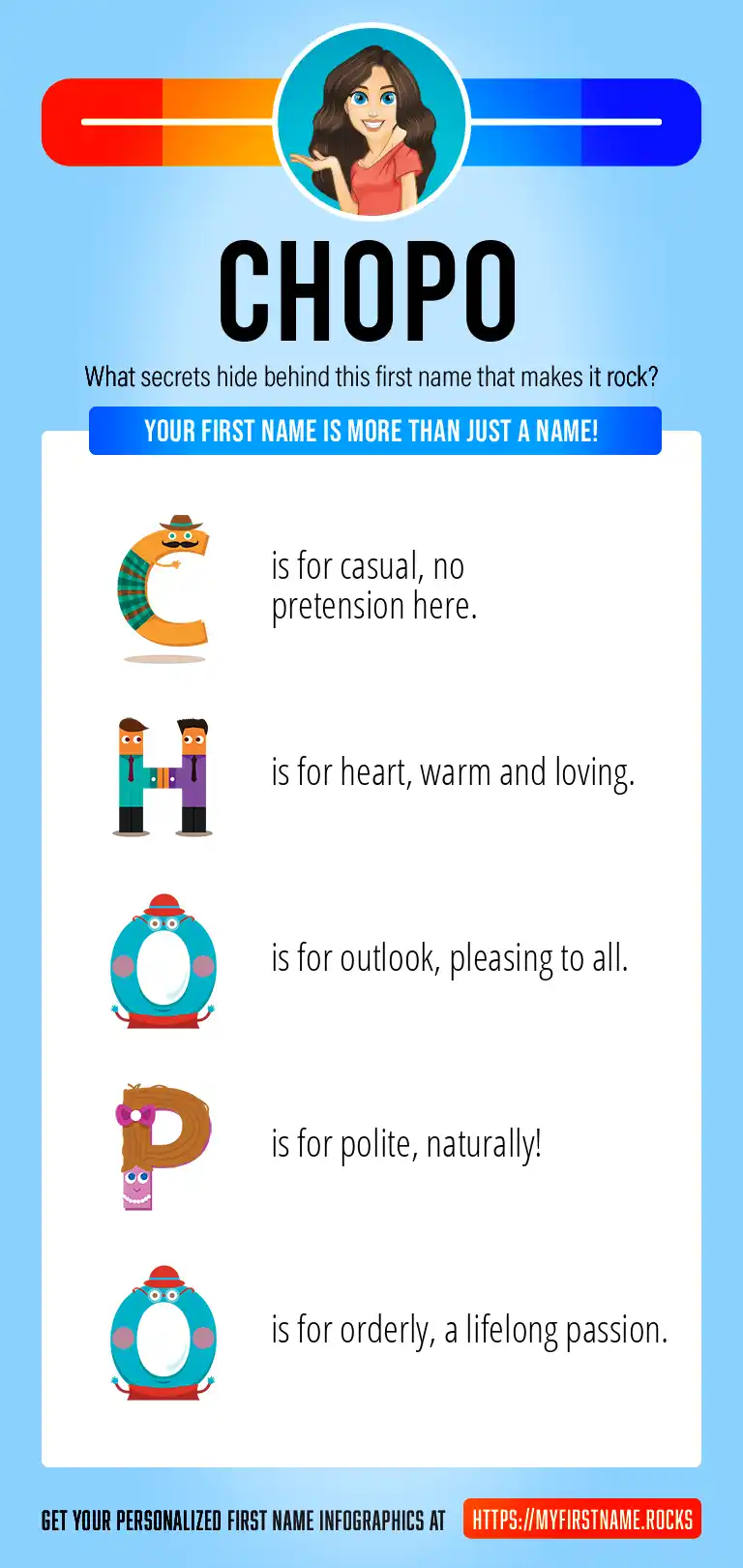 CHOPO

What secrets hide behind this first name that makes it rock?

YOUR FIRST NAME IS MORE THAN JUST A NAME!

C is for casual, no pretension here.

H is for heart, warm and loving.

O is for outlook, pleasing to all.

P is for polite, naturally!

O is for orderly, a lifelong passion.

GET YOUR PERSONALIZED FIRST NAME INFOGRAPHICS AT HTTPS://MYFIRSTNAME.ROCKS