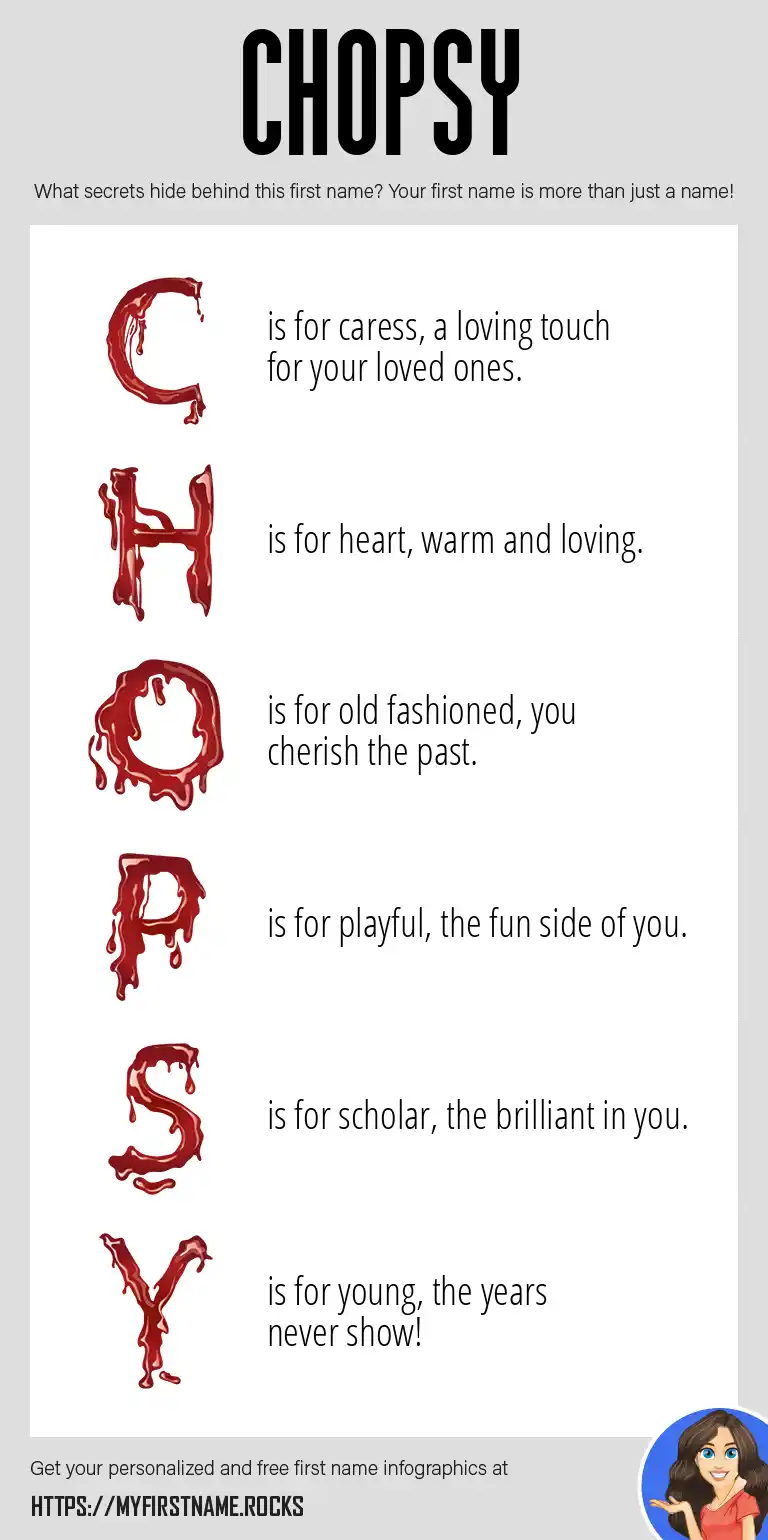 CHOPSY

What secrets hide behind this first name? Your first name is more than just a name!

C is for caress, a loving touch for your loved ones.

H is for heart, warm and loving.

O is for old fashioned, you cherish the past.

P is for playful, the fun side of you.

S is for scholar, the brilliant in you.

Y is for young, the years never show!

Get your personalized and free first name infographics at

HTTPS://MYFIRSTNAME.ROCKS