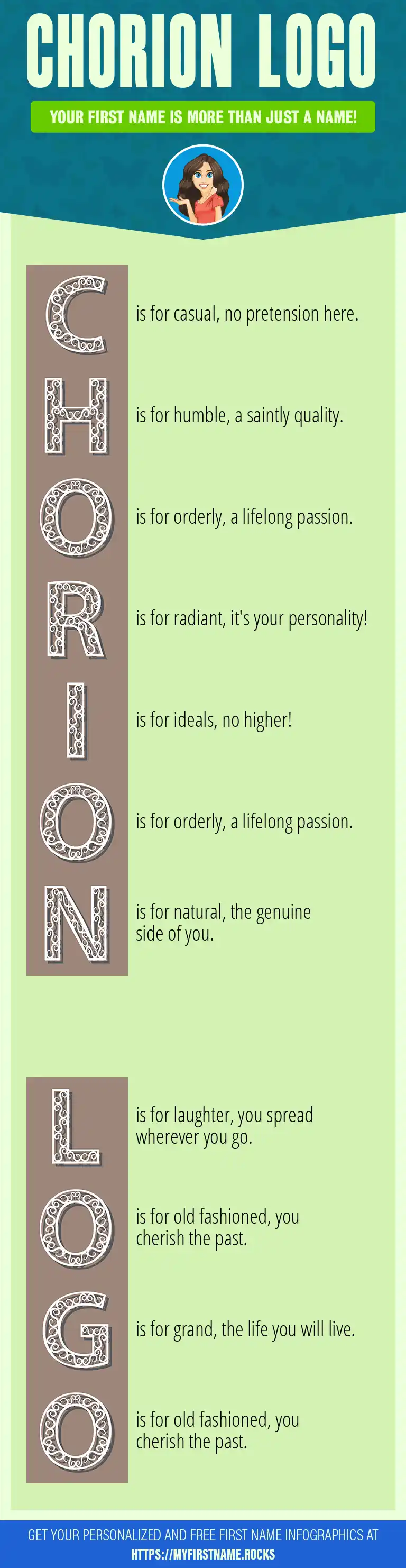 CHORION LOGO

YOUR FIRST NAME IS MORE THAN JUST A NAME!

C is for casual, no pretension here.

H is for humble, a saintly quality.

O is for orderly, a lifelong passion.

R is for radiant, it's your personality!

I is for ideals, no higher!

O is for orderly, a lifelong passion.

N is for natural, the genuine side of you.

L is for laughter, you spread wherever you go.

O is for old fashioned, you cherish the past.

G is for grand, the life you will live.

O is for old fashioned, you cherish the past.

GET YOUR PERSONALIZED AND FREE FIRST NAME INFOGRAPHICS AT HTTPS://MYFIRSTNAME.ROCKS