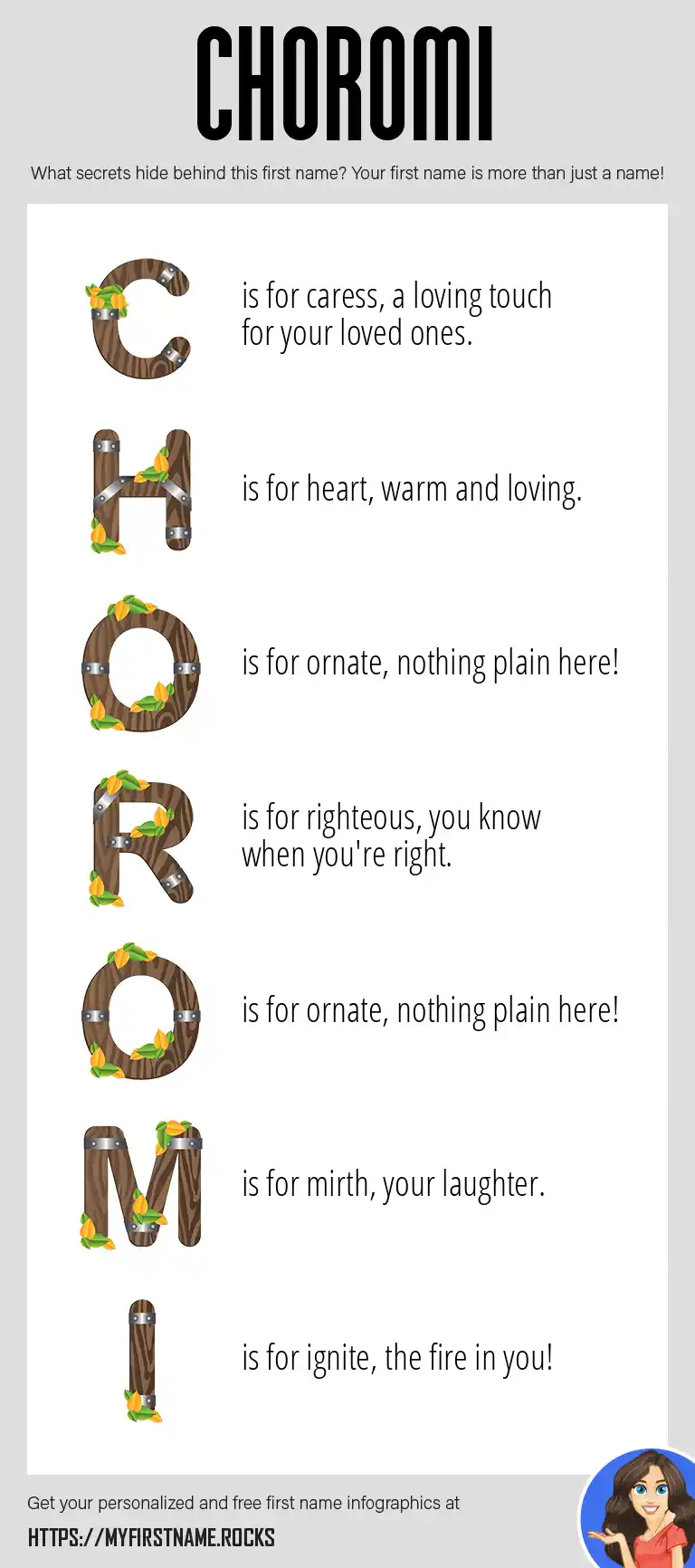 CHOROMI

What secrets hide behind this first name? Your first name is more than just a name!

C is for caress, a loving touch for your loved ones.

H is for heart, warm and loving.

O is for ornate, nothing plain here!

R is for righteous, you know when you're right.

O is for ornate, nothing plain here!

M is for mirth, your laughter.

I is for ignite, the fire in you!

Get your personalized and free first name infographics at

HTTPS://MYFIRSTNAME.ROCKS