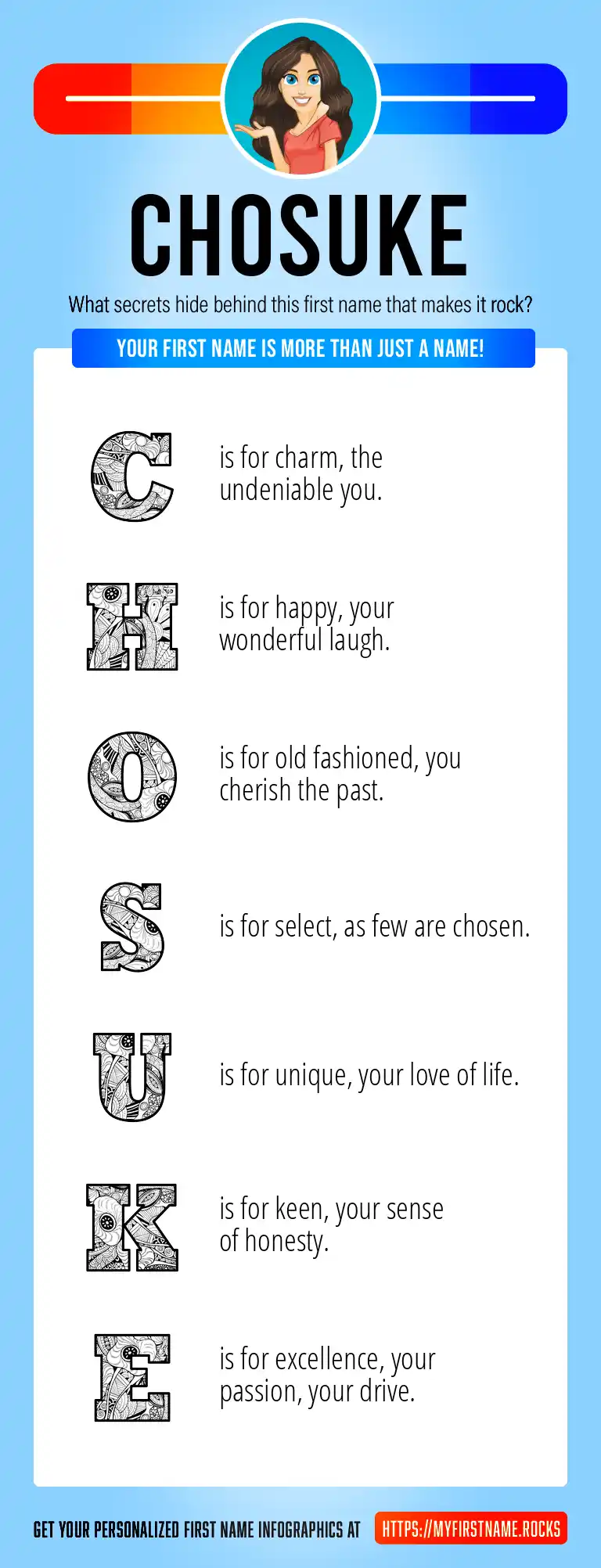 CHOSUKE

What secrets hide behind this first name that makes it rock?

YOUR FIRST NAME IS MORE THAN JUST A NAME!

C is for charm, the undeniable you.

H is for happy, your wonderful laugh.

O is for old fashioned, you cherish the past.

S is for select, as few are chosen.

U is for unique, your love of life.

K is for keen, your sense of honesty.

E is for excellence, your passion, your drive.

GET YOUR PERSONALIZED FIRST NAME INFOGRAPHICS AT HTTPS://MYFIRSTNAME.ROCKS