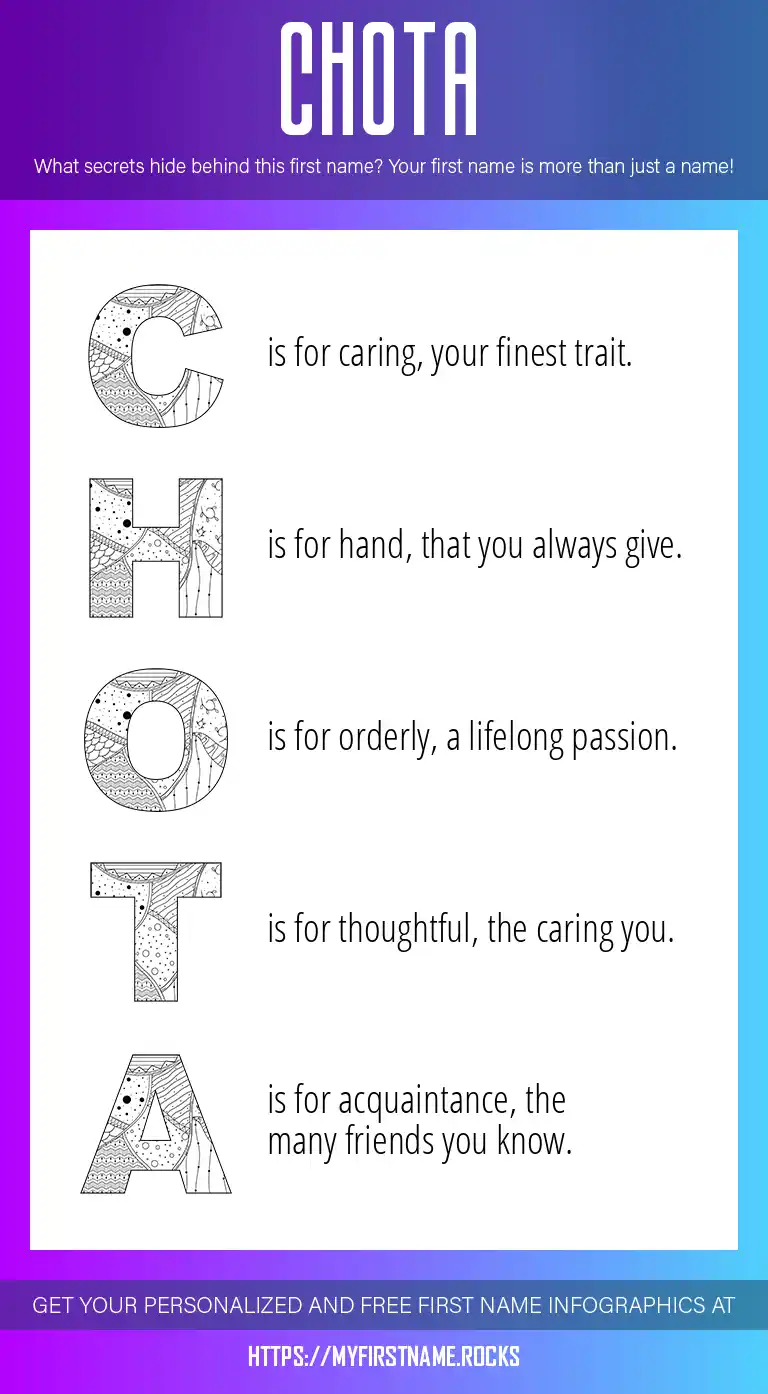 CHOTA

What secrets hide behind this first name? Your first name is more than just a name!

C is for caring, your finest trait.

H is for hand, that you always give.

O is for orderly, a lifelong passion.

T is for thoughtful, the caring you.

A is for acquaintance, the many friends you know.

GET YOUR PERSONALIZED AND FREE FIRST NAME INFOGRAPHICS AT

HTTPS://MYFIRSTNAME.ROCKS