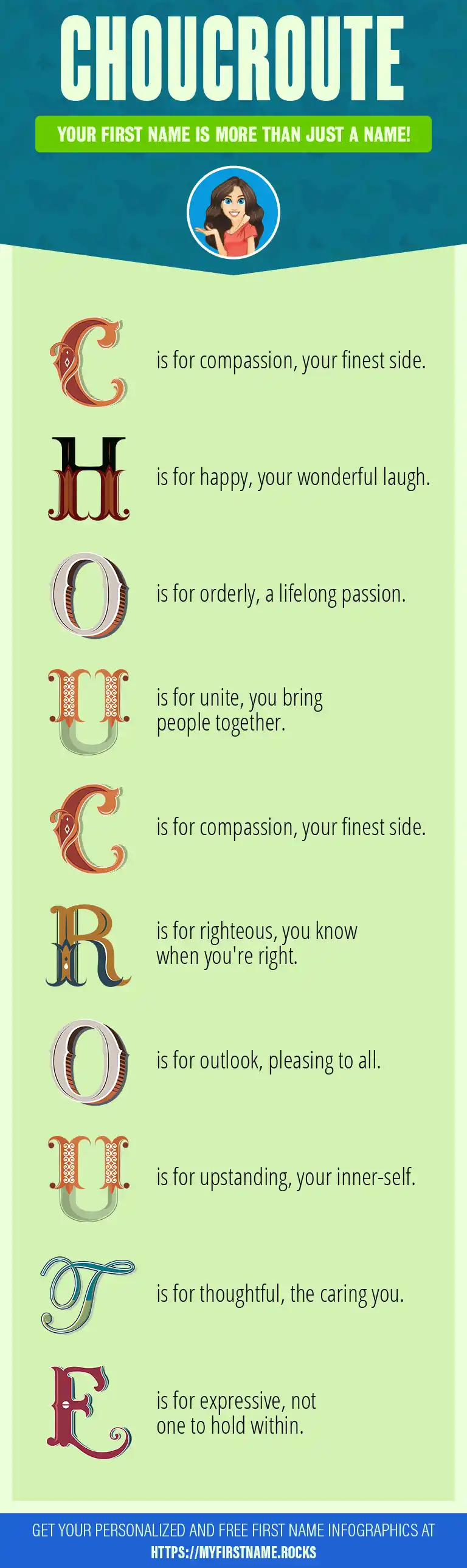 CHOUCROUTE

YOUR FIRST NAME IS MORE THAN JUST A NAME!

C is for compassion, your finest side.

H is for happy, your wonderful laugh.

O is for orderly, a lifelong passion.

U is for unite, you bring people together.

C is for compassion, your finest side.

R is for righteous, you know when you're right.

O is for outlook, pleasing to all.

U is for upstanding, your inner-self.

T is for thoughtful, the caring you.

E is for expressive, not one to hold within.

GET YOUR PERSONALIZED AND FREE FIRST NAME INFOGRAPHICS AT HTTPS://MYFIRSTNAME.ROCKS