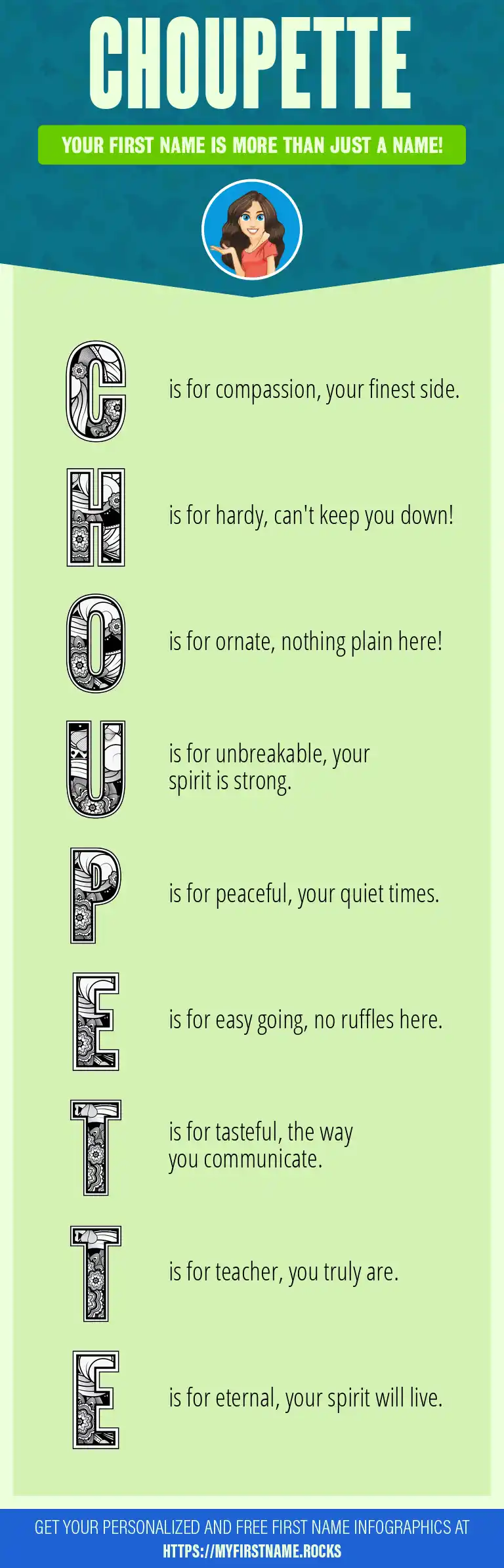 CHOUPETTE

YOUR FIRST NAME IS MORE THAN JUST A NAME!

C is for compassion, your finest side.

H is for hardy, can't keep you down!

O is for ornate, nothing plain here!

U is for unbreakable, your spirit is strong.

P is for peaceful, your quiet times.

E is for easy going, no ruffles here.

T is for tasteful, the way you communicate.

T is for teacher, you truly are.

E is for eternal, your spirit will live.

GET YOUR PERSONALIZED AND FREE FIRST NAME INFOGRAPHICS AT HTTPS://MYFIRSTNAME.ROCKS