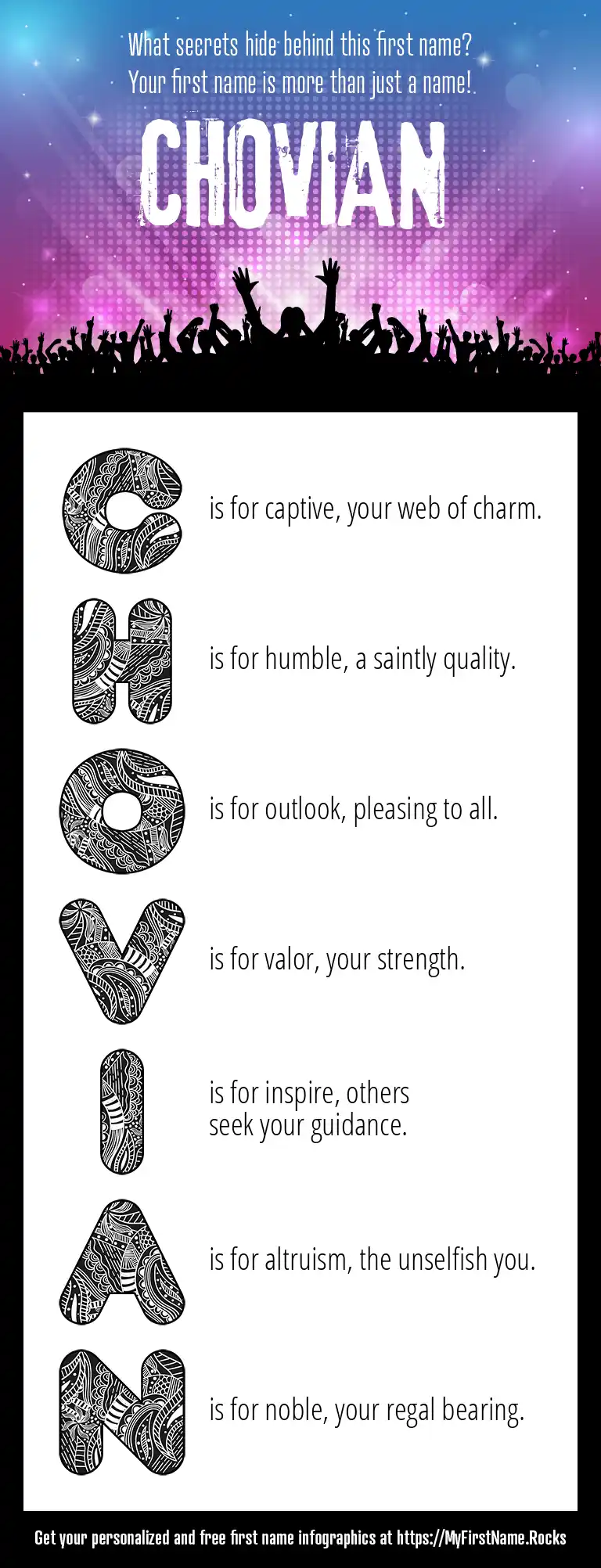 What secrets hide behind this first name?
Your first name is more than just a name!

CHOVIAN

C is for captive, your web of charm.

H is for humble, a saintly quality.

O is for outlook, pleasing to all.

V is for valor, your strength.

I is for inspire, others seek your guidance.

A is for altruism, the unselfish you.

N is for noble, your regal bearing.

Get your personalized and free first name infographics at https://MyFirstName.Rocks