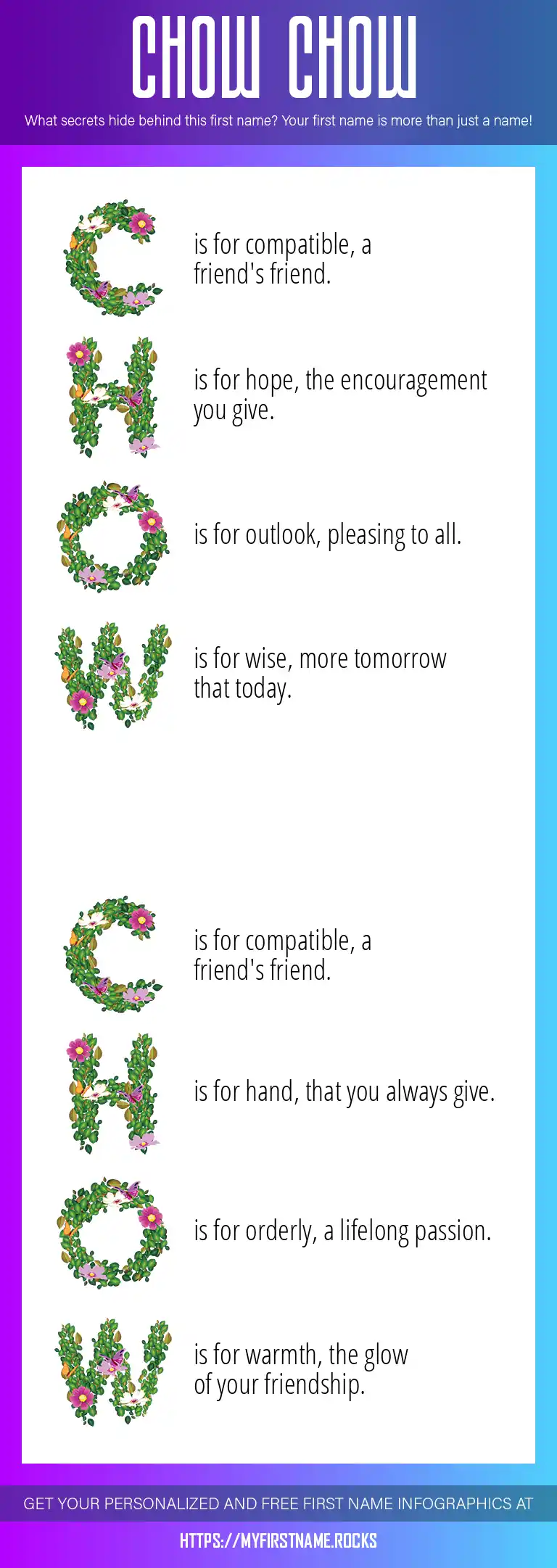 CHOW CHOW

What secrets hide behind this first name? Your first name is more than just a name!

C is for compatible, a friend's friend.

H is for hope, the encouragement you give.

O is for outlook, pleasing to all.

W is for wise, more tomorrow that today.

C is for compatible, a friend's friend.

H is for hand, that you always give.

O is for orderly, a lifelong passion.

W is for warmth, the glow of your friendship.

GET YOUR PERSONALIZED AND FREE FIRST NAME INFOGRAPHICS AT

HTTPS://MYFIRSTNAME.ROCKS