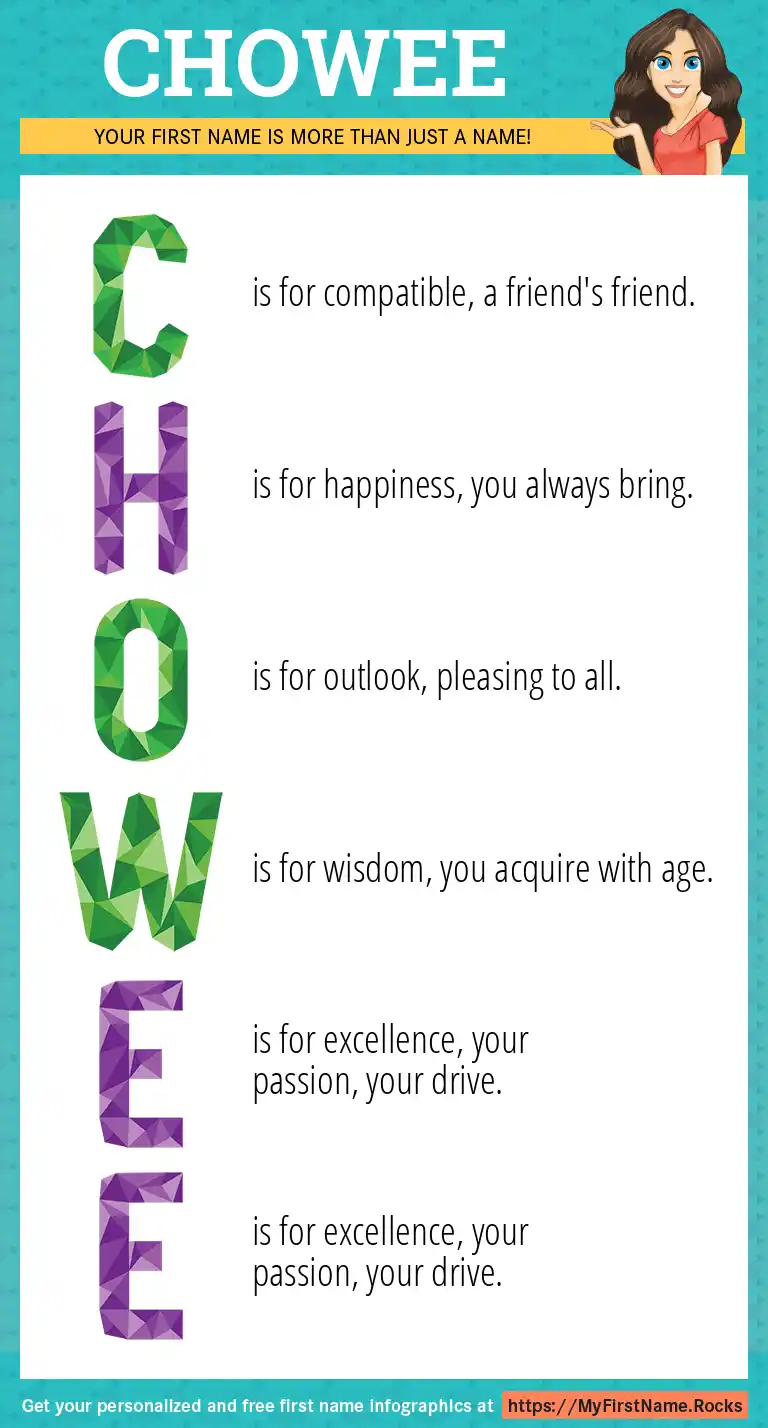 CHOWEE

YOUR FIRST NAME IS MORE THAN JUST A NAME!

C is for compatible, a friend's friend.

H is for happiness, you always bring.

O is for outlook, pleasing to all.

W is for wisdom, you acquire with age.

E is for excellence, your passion, your drive.

E is for excellence, your passion, your drive.

Get your personalized and free first name infographics at https://MyFirstName.Rocks