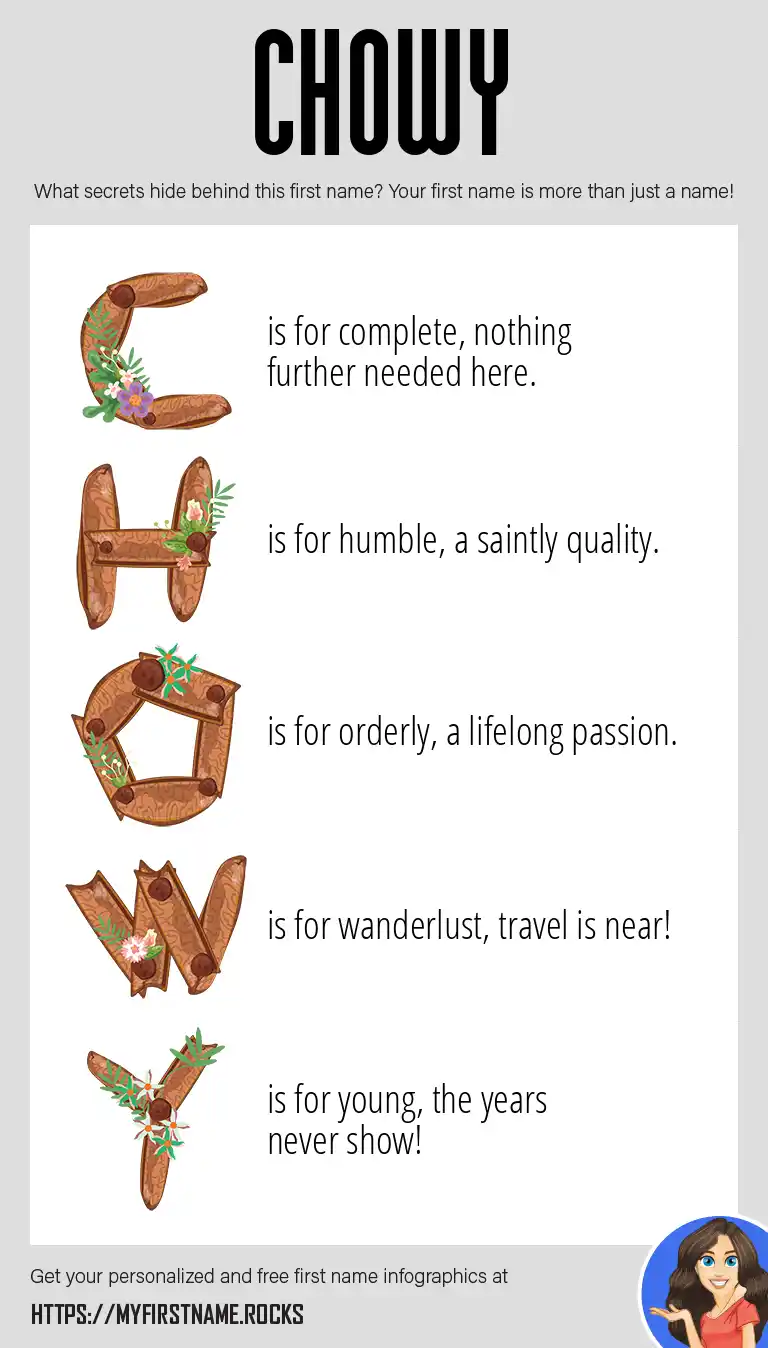 CHOWY

What secrets hide behind this first name? Your first name is more than just a name!

C is for complete, nothing further needed here.

H is for humble, a saintly quality.

O is for orderly, a lifelong passion.

W is for wanderlust, travel is near!

Y is for young, the years never show!

Get your personalized and free first name infographics at

HTTPS://MYFIRSTNAME.ROCKS