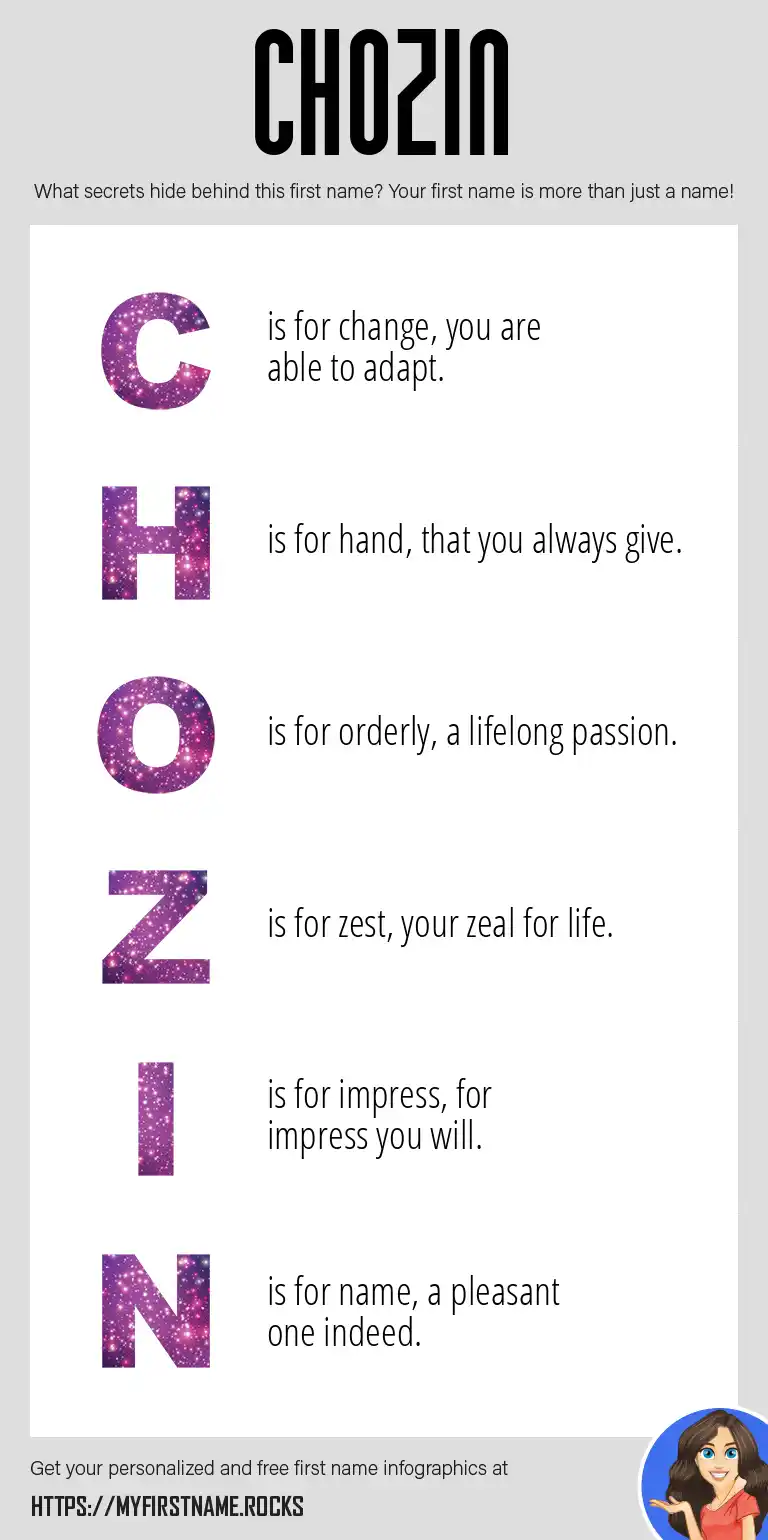 CHOZIN

What secrets hide behind this first name? Your first name is more than just a name!

C is for change, you are able to adapt.

H is for hand, that you always give.

O is for orderly, a lifelong passion.

Z is for zest, your zeal for life.

I is for impress, for impress you will.

N is for name, a pleasant one indeed.

Get your personalized and free first name infographics at

HTTPS://MYFIRSTNAME.ROCKS