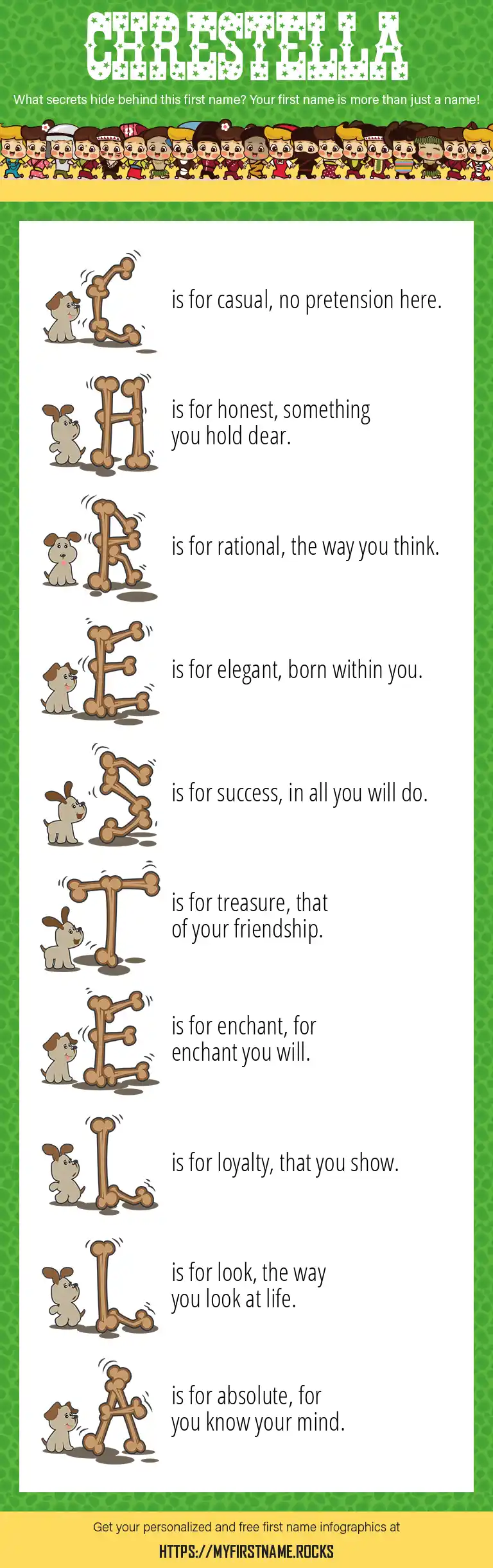 CHRESTELLA

What secrets hide behind this first name? Your first name is more than just a name!

C is for casual, no pretension here.

H is for honest, something you hold dear.

R is for rational, the way you think.

E is for elegant, born within you.

S is for success, in all you will do.

T is for treasure, that of your friendship.

E is for enchant, for enchant you will.

L is for loyalty, that you show.

L is for look, the way you look at life.

A is for absolute, for you know your mind.

Get your personalized and free first name infographics at

HTTPS://MYFIRSTNAME.ROCKS