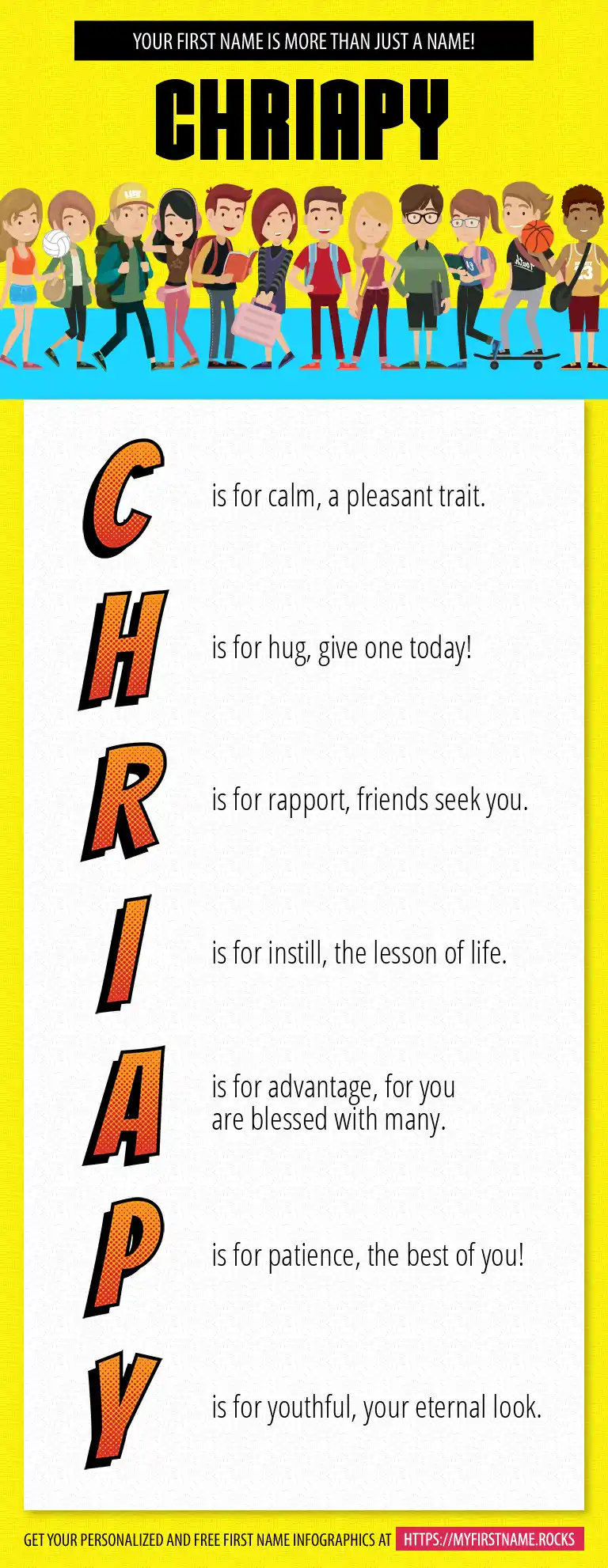 YOUR FIRST NAME IS MORE THAN JUST A NAME!

CHRIAPY

C is for calm, a pleasant trait.

H is for hug, give one today!

R is for rapport, friends seek you.

I is for instill, the lesson of life.

A is for advantage, for you are blessed with many.

P is for patience, the best of you!

Y is for youthful, your eternal look.

GET YOUR PERSONALIZED AND FREE FIRST NAME INFOGRAPHICS AT HTTPS://MYFIRSTNAME.ROCKS