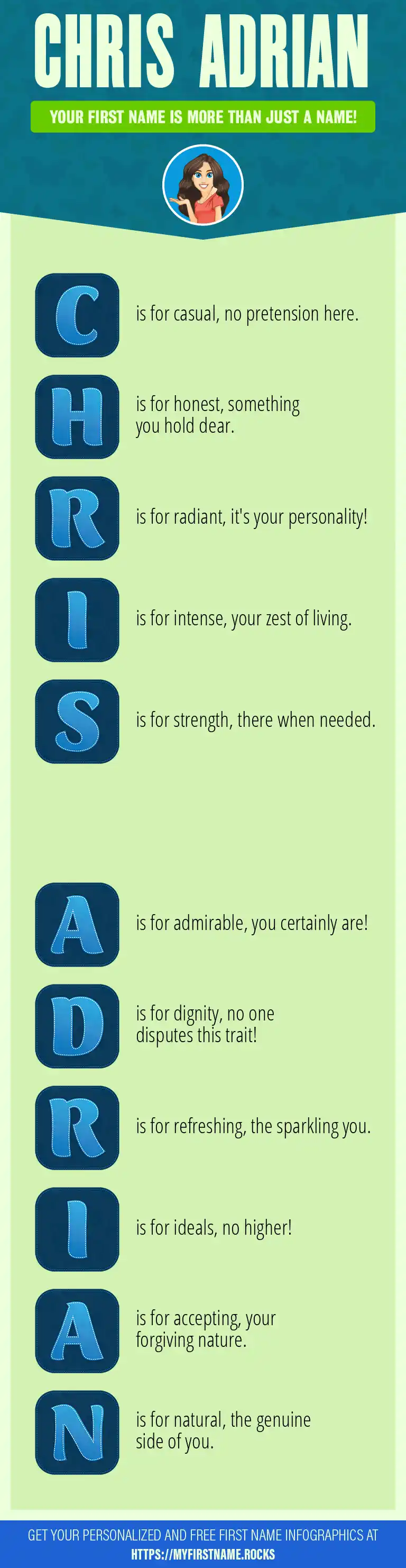 CHRIS ADRIAN

YOUR FIRST NAME IS MORE THAN JUST A NAME!

C is for casual, no pretension here.

H is for honest, something you hold dear.

R is for radiant, it's your personality!

I is for intense, your zest of living.

S is for strength, there when needed.

A is for admirable, you certainly are!

D is for dignity, no one disputes this trait!

R is for refreshing, the sparkling you.

I is for ideals, no higher!

A is for accepting, your forgiving nature.

N is for natural, the genuine side of you.

GET YOUR PERSONALIZED AND FREE FIRST NAME INFOGRAPHICS AT HTTPS://MYFIRSTNAME.ROCKS