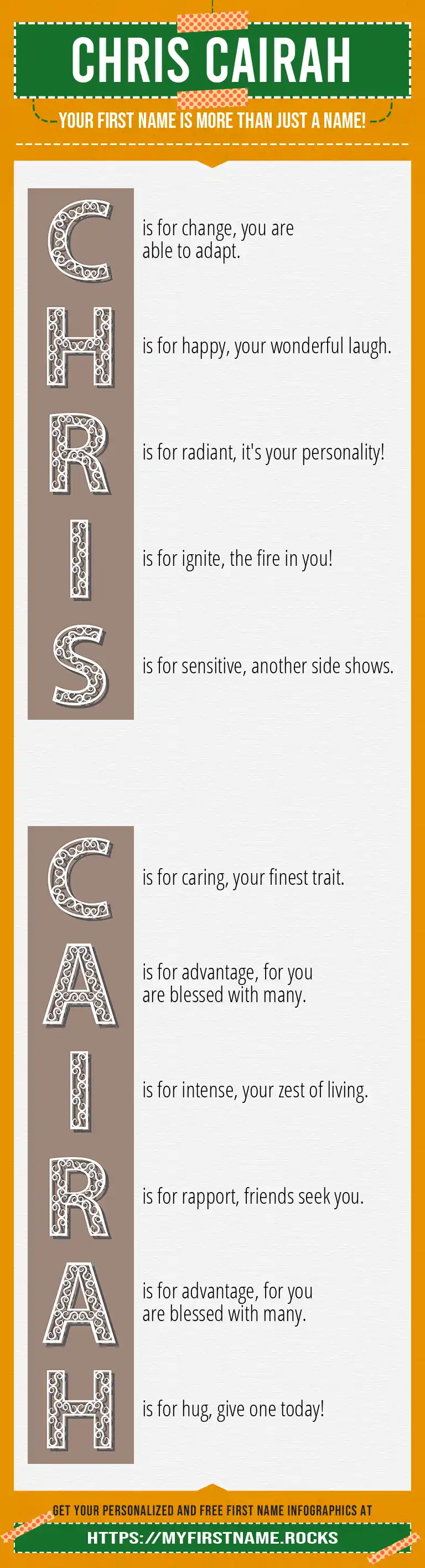 CHRIS CAIRAH

YOUR FIRST NAME IS MORE THAN JUST A NAME!

C is for change, you are able to adapt.

H is for happy, your wonderful laugh.

R is for radiant, it's your personality!

I is for ignite, the fire in you!

S is for sensitive, another side shows.

C is for caring, your finest trait.

A is for advantage, for you are blessed with many.

I is for intense, your zest of living.

R is for rapport, friends seek you.

A is for advantage, for you are blessed with many.

H is for hug, give one today!

GET YOUR PERSONALIZED AND FREE FIRST NAME INFOGRAPHICS AT

HTTPS://MYFIRSTNAME.ROCKS