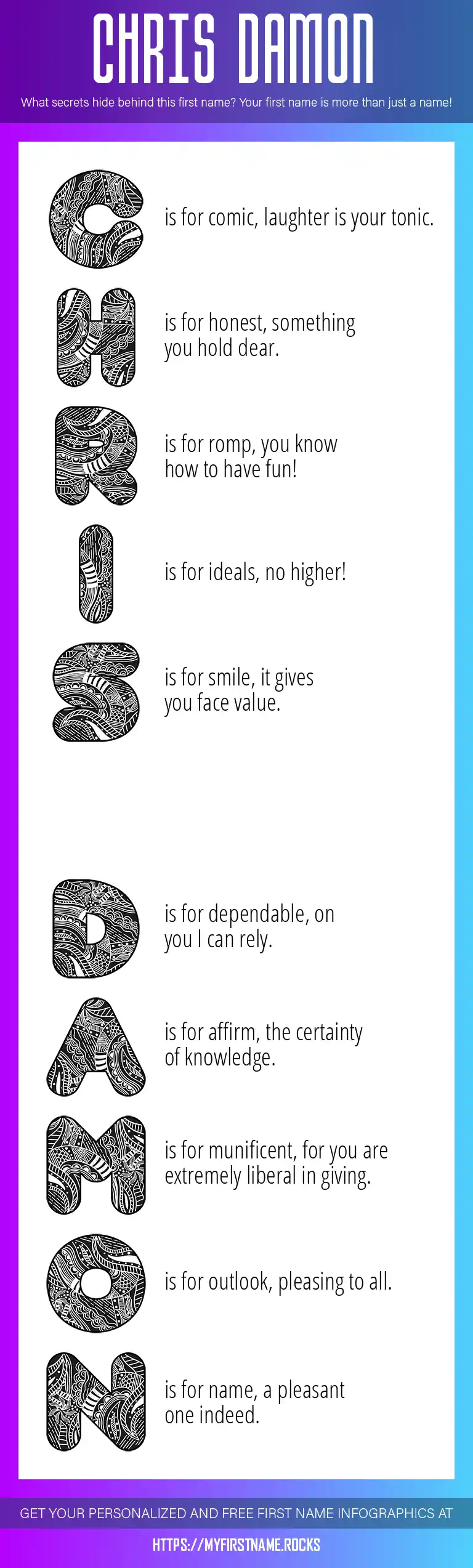 CHRIS DAMON

What secrets hide behind this first name? Your first name is more than just a name!

C is for comic, laughter is your tonic.

H is for honest, something you hold dear.

R is for romp, you know how to have fun!

I is for ideals, no higher!

S is for smile, it gives you face value.

D is for dependable, on you I can rely.

A is for affirm, the certainty of knowledge.

M is for munificent, for you are extremely liberal in giving.

O is for outlook, pleasing to all.

N is for name, a pleasant one indeed.

GET YOUR PERSONALIZED AND FREE FIRST NAME INFOGRAPHICS AT

HTTPS://MYFIRSTNAME.ROCKS