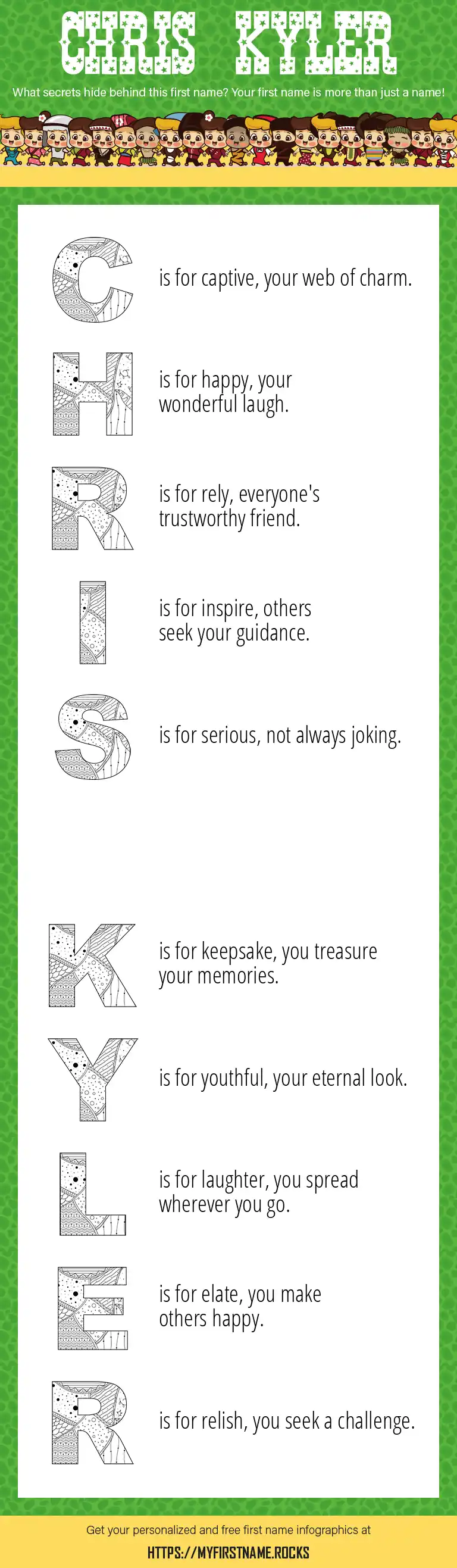 CHRIS KYLER

What secrets hide behind this first name? Your first name is more than just a name!

C is for captive, your web of charm.

H is for happy, your wonderful laugh.

R is for rely, everyone's trustworthy friend.

I is for inspire, others seek your guidance.

S is for serious, not always joking.

K is for keepsake, you treasure your memories.

Y is for youthful, your eternal look.

L is for laughter, you spread wherever you go.

E is for elate, you make others happy.

R is for relish, you seek a challenge.

Get your personalized and free first name infographics at

HTTPS://MYFIRSTNAME.ROCKS