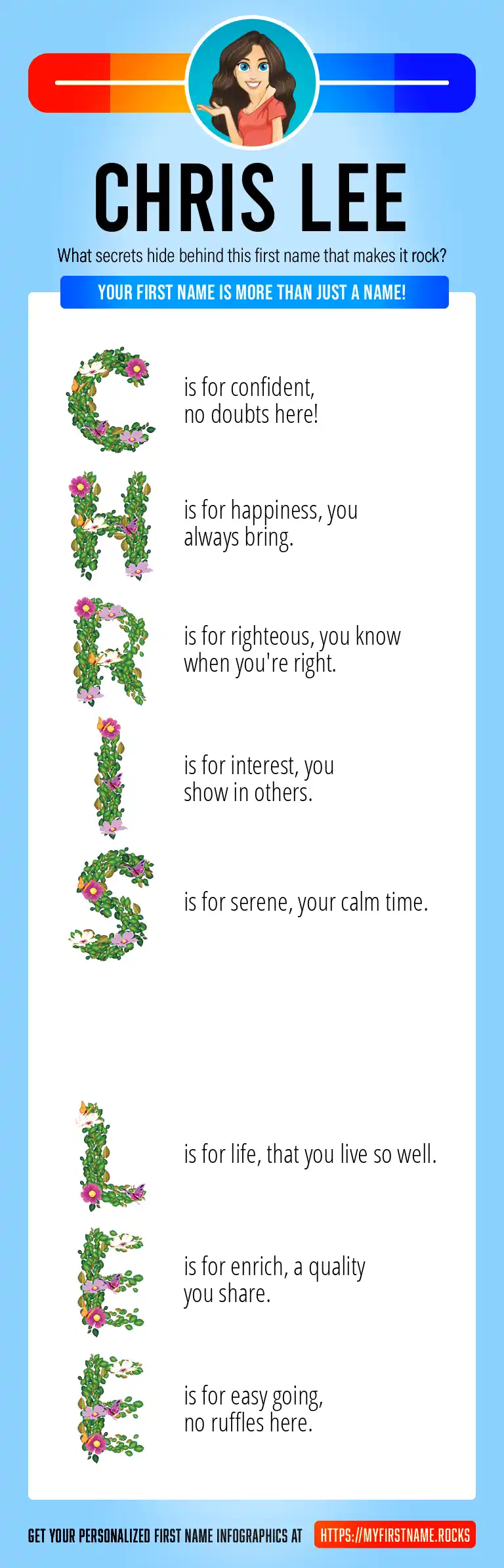 CHRIS LEE

What secrets hide behind this first name that makes it rock?

YOUR FIRST NAME IS MORE THAN JUST A NAME!

C is for confident, no doubts here!

H is for happiness, you always bring.

R is for righteous, you know when you're right.

I is for interest, you show in others.

S is for serene, your calm time.

L is for life, that you live so well.

E is for enrich, a quality you share.

E is for easy going, no ruffles here.

GET YOUR PERSONALIZED FIRST NAME INFOGRAPHICS AT HTTPS://MYFIRSTNAME.ROCKS