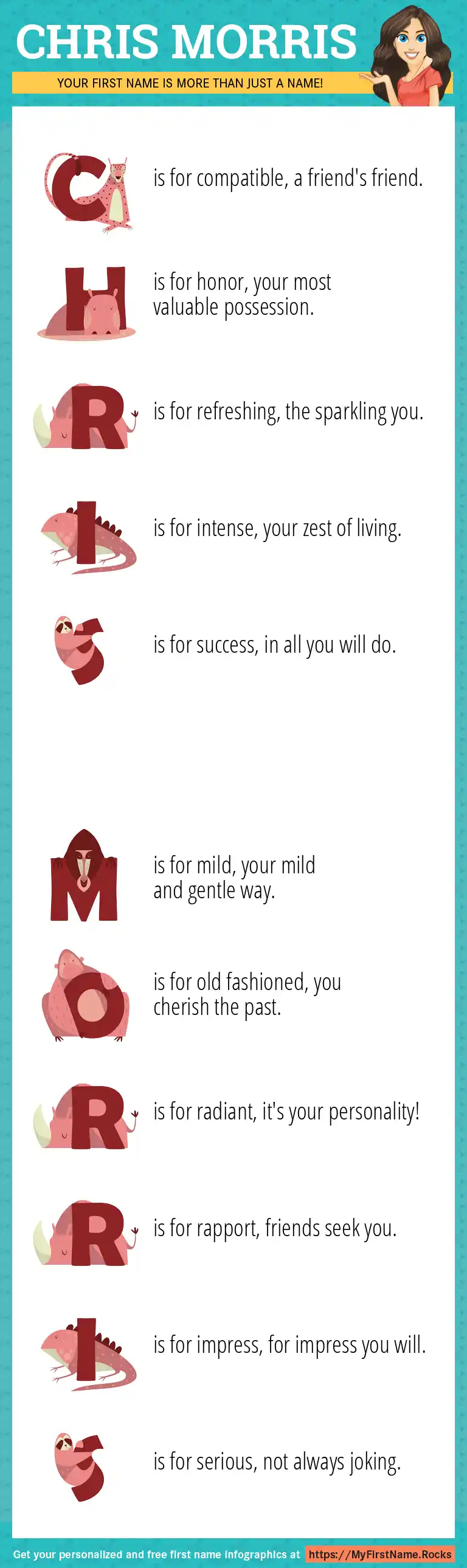 CHRIS MORRIS

YOUR FIRST NAME IS MORE THAN JUST A NAME!

C is for compatible, a friend's friend.

H is for honor, your most valuable possession.

R is for refreshing, the sparkling you.

I is for intense, your zest of living.

S is for success, in all you will do.

M is for mild, your mild and gentle way.

O is for old fashioned, you cherish the past.

R is for radiant, it's your personality!

R is for rapport, friends seek you.

I is for impress, for impress you will.

S is for serious, not always joking.

Get your personalized and free first name infographics at https://MyFirstName.Rocks