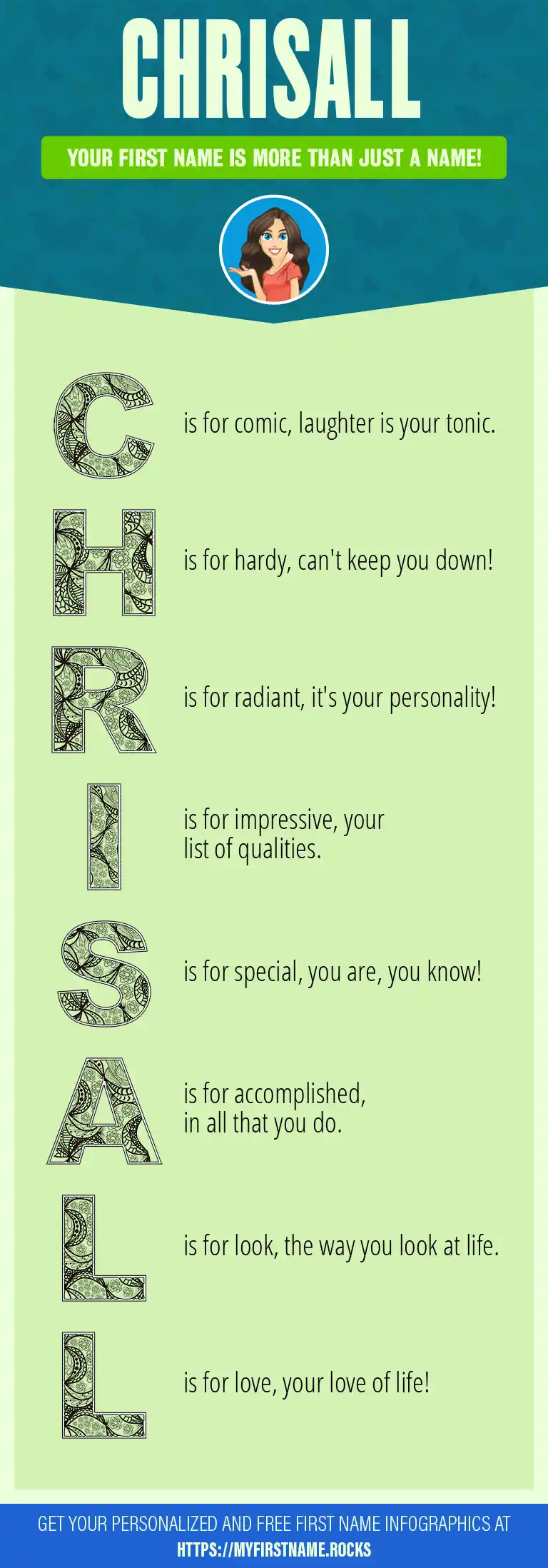 CHRISALL

YOUR FIRST NAME IS MORE THAN JUST A NAME!

C is for comic, laughter is your tonic.

H is for hardy, can't keep you down!

R is for radiant, it's your personality!

I is for impressive, your list of qualities.

S is for special, you are, you know!

A is for accomplished, in all that you do.

L is for look, the way you look at life.

L is for love, your love of life!

GET YOUR PERSONALIZED AND FREE FIRST NAME INFOGRAPHICS AT HTTPS://MYFIRSTNAME.ROCKS