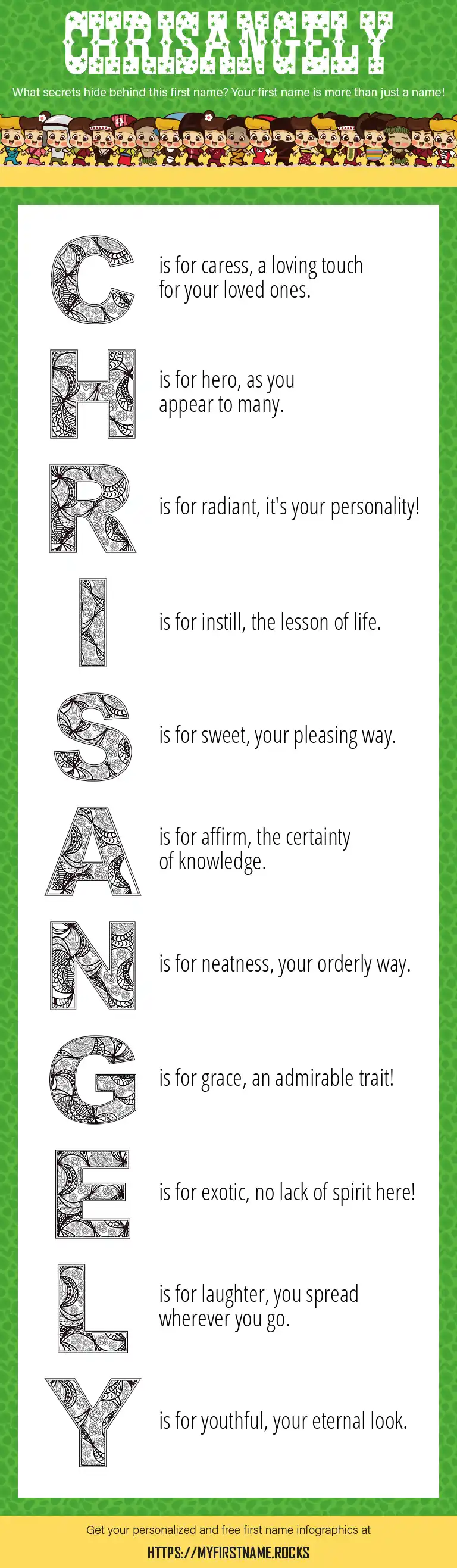 CHRISANGELY

What secrets hide behind this first name? Your first name is more than just a name!

C is for caress, a loving touch for your loved ones.

H is for hero, as you appear to many.

R is for radiant, it's your personality!

I is for instill, the lesson of life.

S is for sweet, your pleasing way.

A is for affirm, the certainty of knowledge.

N is for neatness, your orderly way.

G is for grace, an admirable trait!

E is for exotic, no lack of spirit here!

L is for laughter, you spread wherever you go.

Y is for youthful, your eternal look.

Get your personalized and free first name infographics at

HTTPS://MYFIRSTNAME.ROCKS