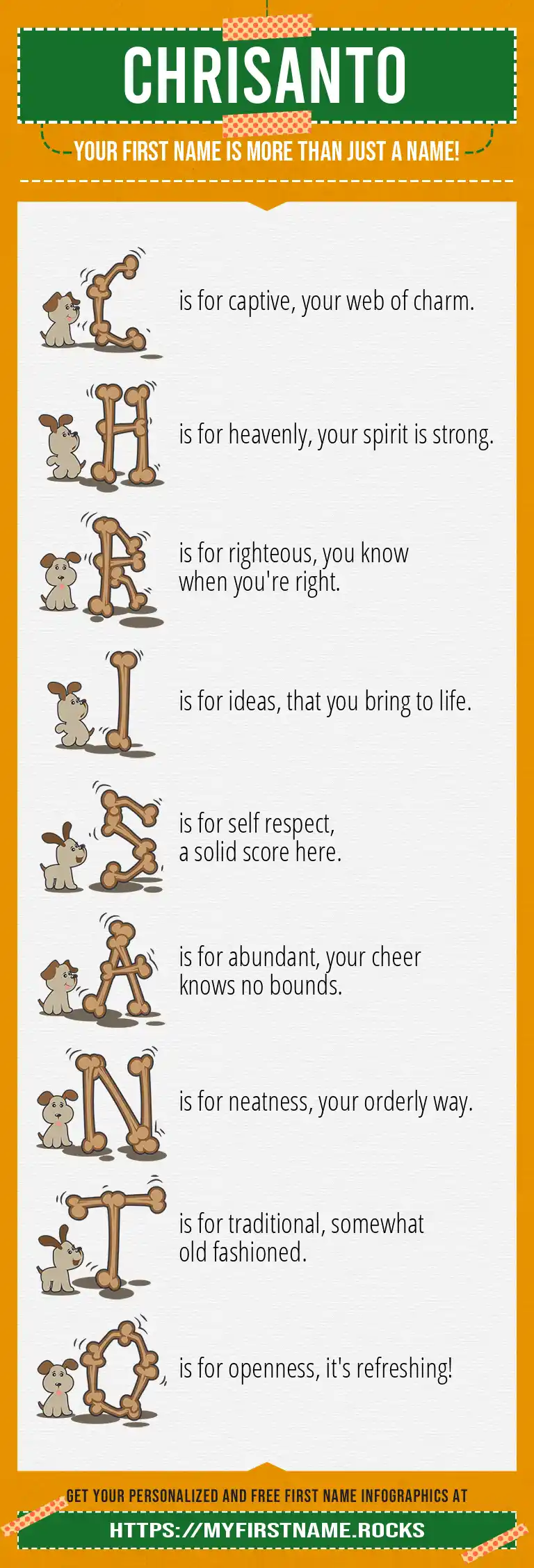 CHRISANTO

YOUR FIRST NAME IS MORE THAN JUST A NAME!

C is for captive, your web of charm.

H is for heavenly, your spirit is strong.

R is for righteous, you know when you're right.

I is for ideas, that you bring to life.

S is for self respect, a solid score here.

A is for abundant, your cheer knows no bounds.

N is for neatness, your orderly way.

T is for traditional, somewhat old fashioned.

O is for openness, it's refreshing!

GET YOUR PERSONALIZED AND FREE FIRST NAME INFOGRAPHICS AT

HTTPS://MYFIRSTNAME.ROCKS