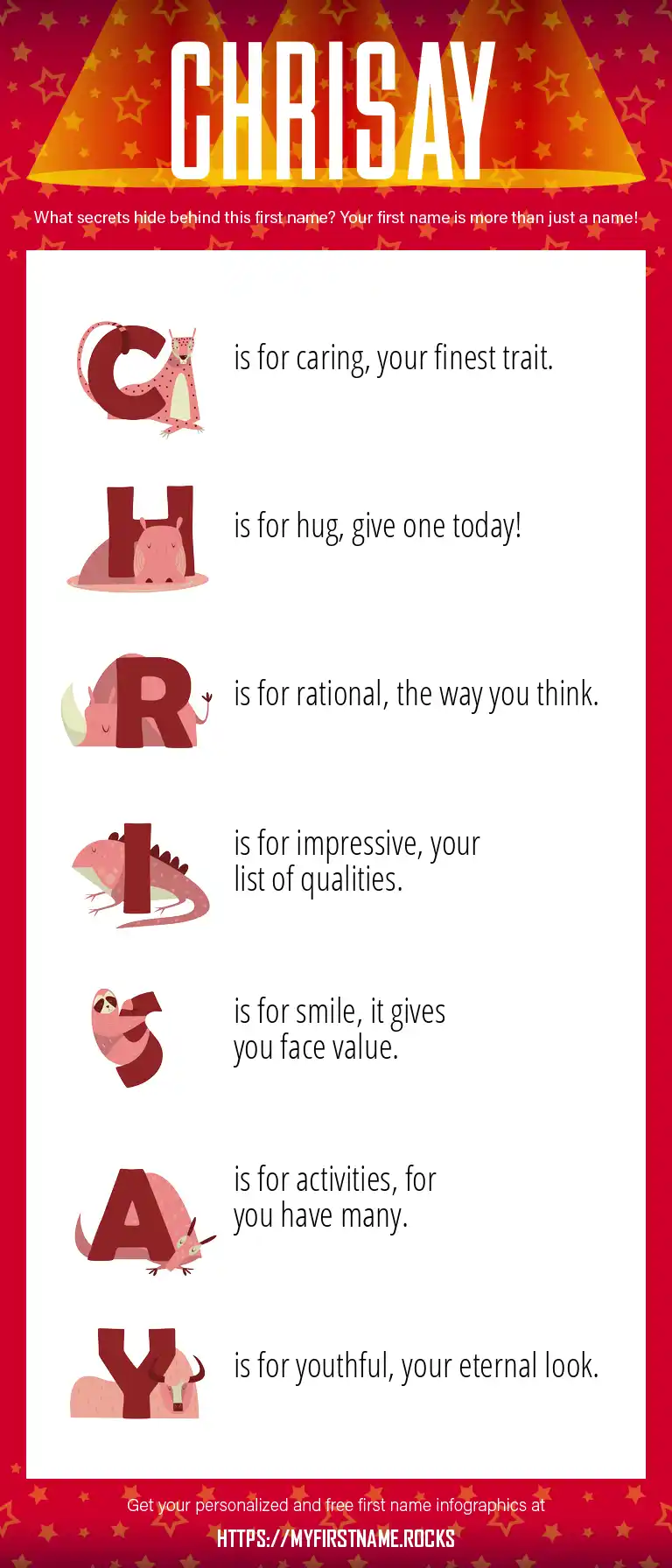 CHRISAY

What secrets hide behind this first name? Your first name is more than just a name!

C is for caring, your finest trait.

H is for hug, give one today!

R is for rational, the way you think.

I is for impressive, your list of qualities.

S is for smile, it gives you face value.

A is for activities, for you have many.

Y is for youthful, your eternal look.

Get your personalized and free first name infographics at

HTTPS://MYFIRSTNAME.ROCKS