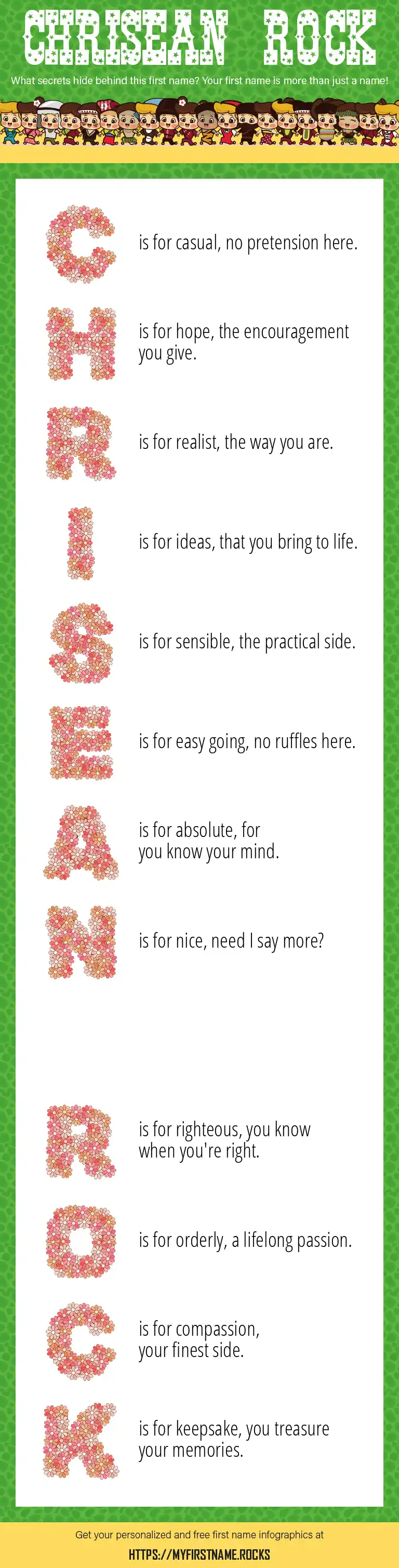 CHRISEAN ROCK

What secrets hide behind this first name? Your first name is more than just a name!

C is for casual, no pretension here.

H is for hope, the encouragement you give.

R is for realist, the way you are.

I is for ideas, that you bring to life.

S is for sensible, the practical side.

E is for easy going, no ruffles here.

A is for absolute, for you know your mind.

N is for nice, need I say more?

R is for righteous, you know when you're right.

O is for orderly, a lifelong passion.

C is for compassion, your finest side.

K is for keepsake, you treasure your memories.

Get your personalized and free first name infographics at

HTTPS://MYFIRSTNAME.ROCKS