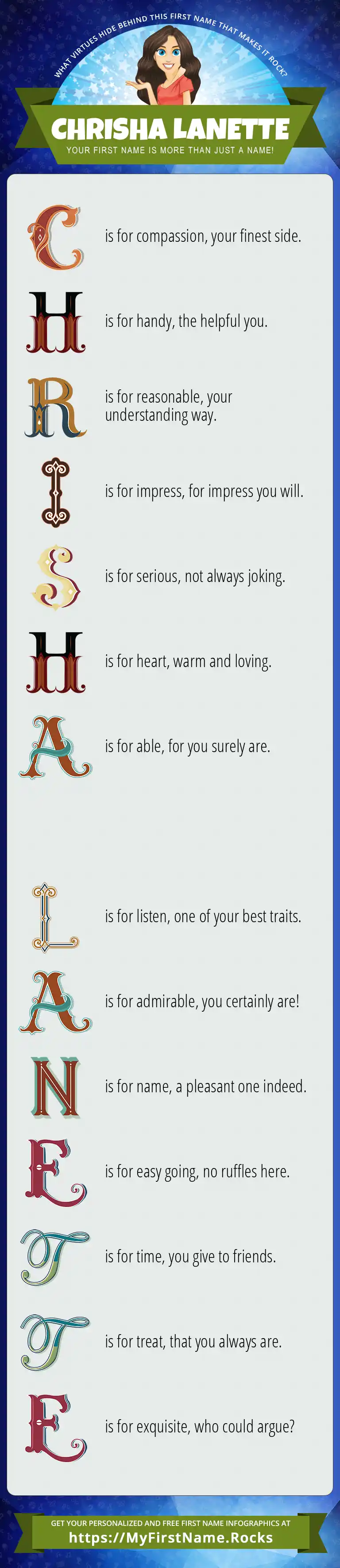 WHAT VIRTUES HIDE BEHIND THIS FIRST NAME THAT MAKES IT ROCK?

CHRISHA LANETTE

YOUR FIRST NAME IS MORE THAN JUST A NAME!

C is for compassion, your finest side.

H is for handy, the helpful you.

R is for reasonable, your understanding way.

I is for impress, for impress you will.

S is for serious, not always joking.

H is for heart, warm and loving.

A is for able, for you surely are.

L is for listen, one of your best traits.

A is for admirable, you certainly are!

N is for name, a pleasant one indeed.

E is for easy going, no ruffles here.

T is for time, you give to friends.

T is for treat, that you always are.

E is for exquisite, who could argue?

GET YOUR PERSONALIZED AND FREE FIRST NAME INFOGRAPHICS AT
https://MyFirstName.Rocks