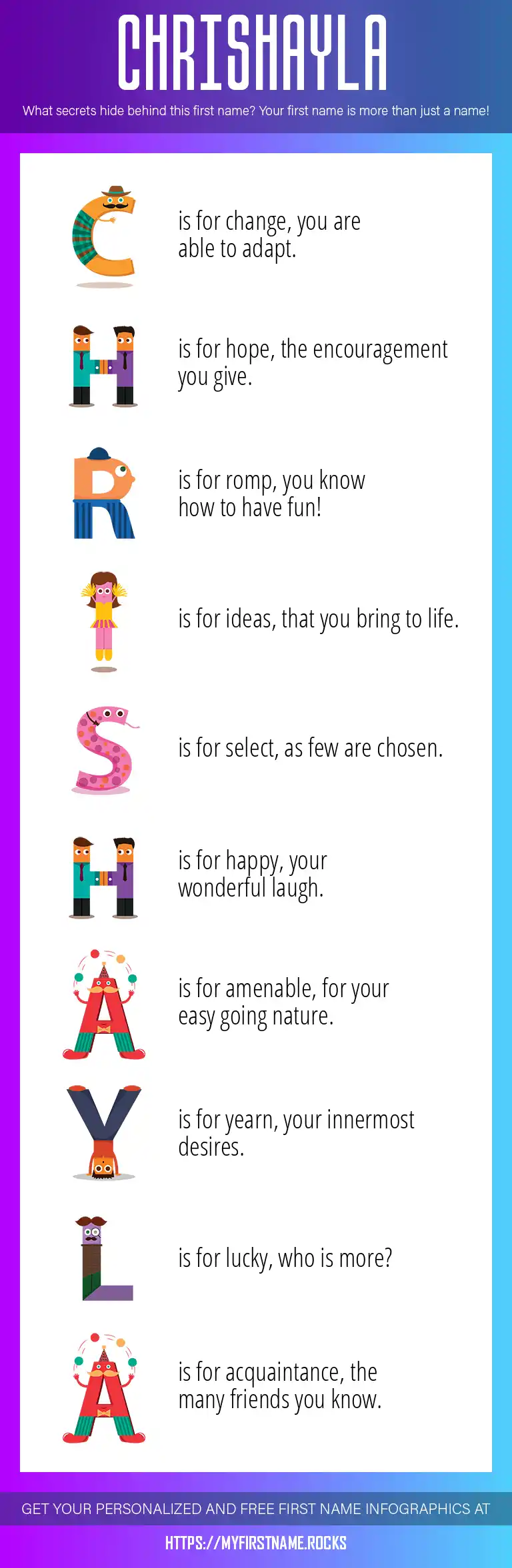 CHRISHAYLA

What secrets hide behind this first name? Your first name is more than just a name!

C is for change, you are able to adapt.

H is for hope, the encouragement you give.

R is for romp, you know how to have fun!

I is for ideas, that you bring to life.

S is for select, as few are chosen.

H is for happy, your wonderful laugh.

A is for amenable, for your easy going nature.

Y is for yearn, your innermost desires.

L is for lucky, who is more?

A is for acquaintance, the many friends you know.

GET YOUR PERSONALIZED AND FREE FIRST NAME INFOGRAPHICS AT

HTTPS://MYFIRSTNAME.ROCKS