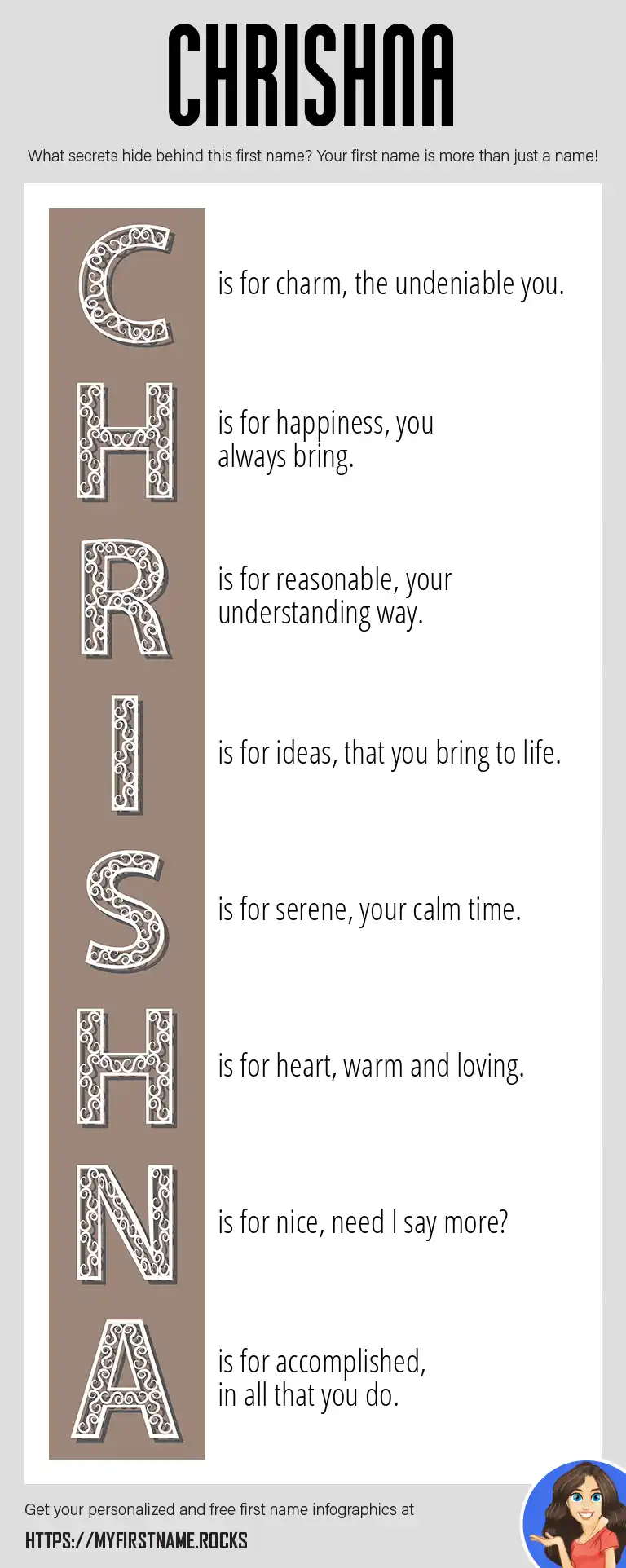 CHRISHNA

What secrets hide behind this first name? Your first name is more than just a name!

C is for charm, the undeniable you.

H is for happiness, you always bring.

R is for reasonable, your understanding way.

I is for ideas, that you bring to life.

S is for serene, your calm time.

H is for heart, warm and loving.

N is for nice, need I say more?

A is for accomplished, in all that you do.

Get your personalized and free first name infographics at
HTTPS://MYFIRSTNAME.ROCKS