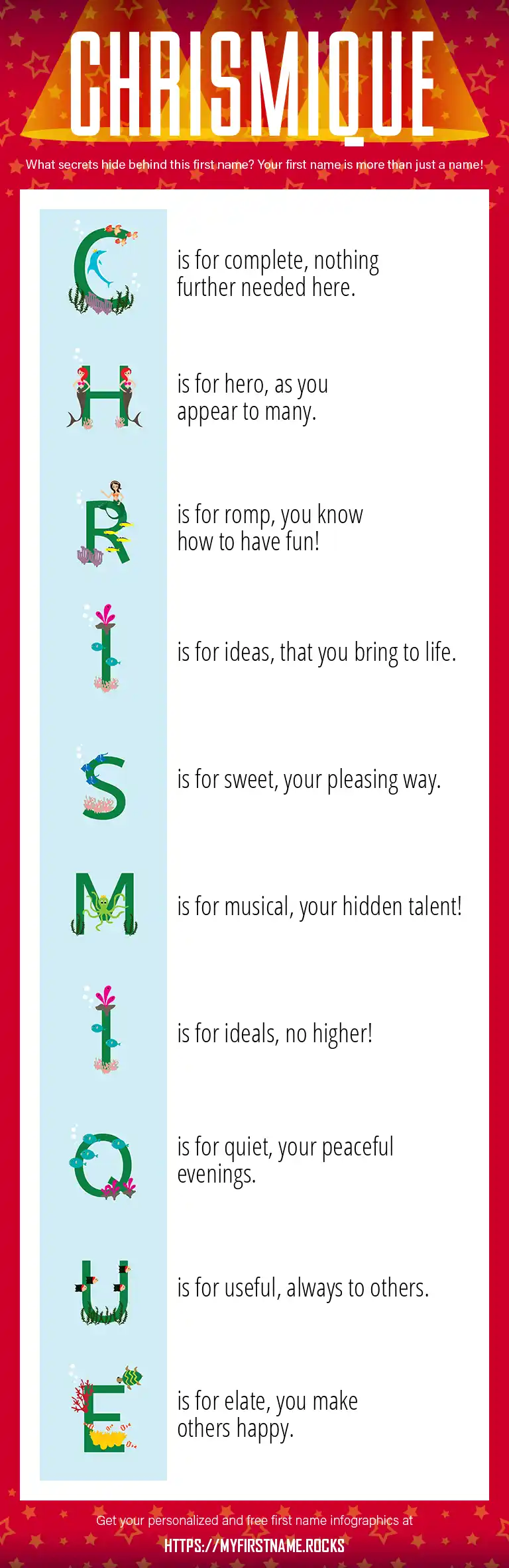 CHRISMIQUE

What secrets hide behind this first name? Your first name is more than just a name!

C is for complete, nothing further needed here.

H is for hero, as you appear to many.

R is for romp, you know how to have fun!

I is for ideas, that you bring to life.

S is for sweet, your pleasing way.

M is for musical, your hidden talent!

I is for ideals, no higher!

Q is for quiet, your peaceful evenings.

U is for useful, always to others.

E is for elate, you make others happy.

Get your personalized and free first name infographics at

HTTPS://MYFIRSTNAME.ROCKS