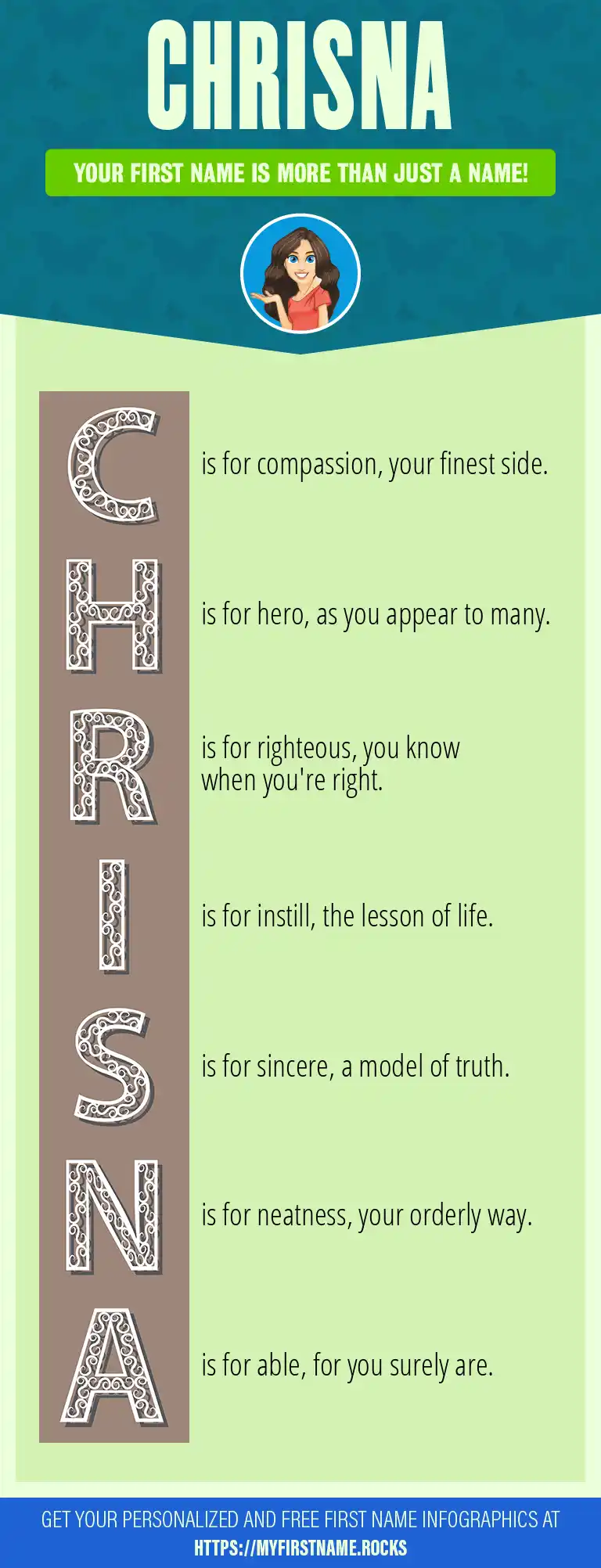 CHRISNA

YOUR FIRST NAME IS MORE THAN JUST A NAME!

C is for compassion, your finest side.

H is for hero, as you appear to many.

R is for righteous, you know when you're right.

I is for instill, the lesson of life.

S is for sincere, a model of truth.

N is for neatness, your orderly way.

A is for able, for you surely are.

GET YOUR PERSONALIZED AND FREE FIRST NAME INFOGRAPHICS AT HTTPS://MYFIRSTNAME.ROCKS