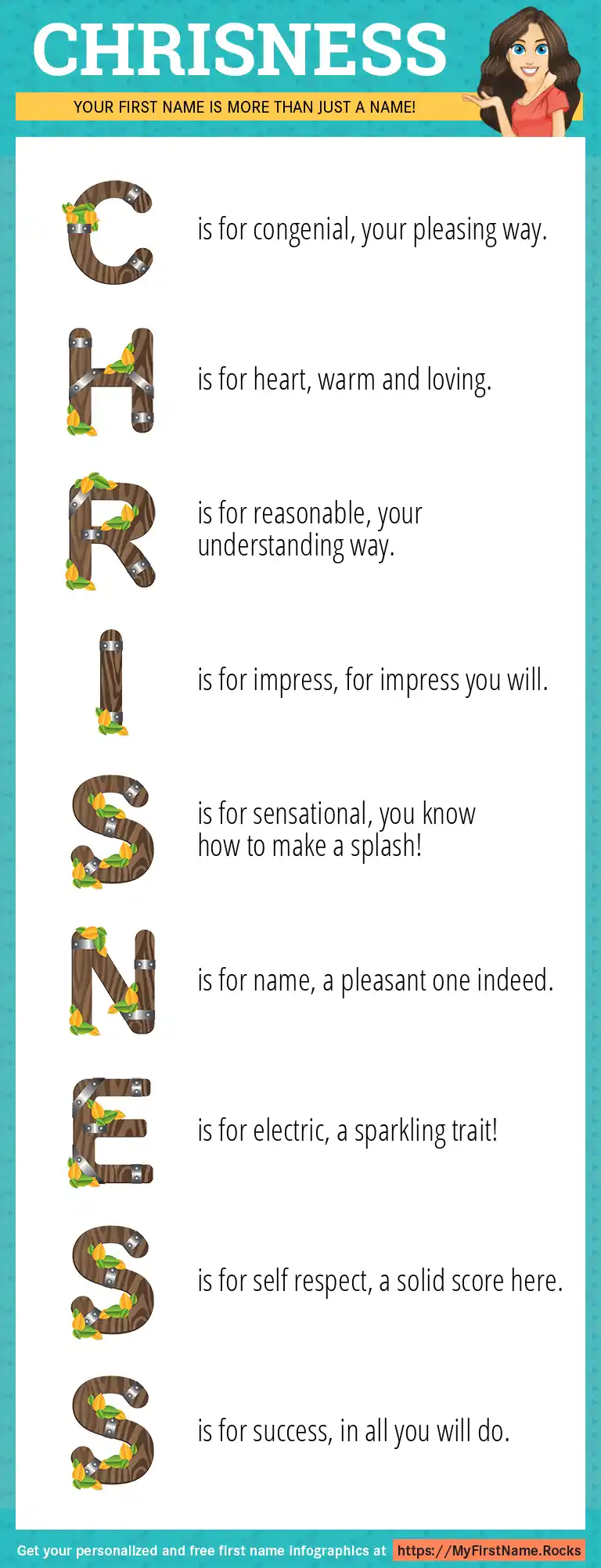 CHRISNESS

YOUR FIRST NAME IS MORE THAN JUST A NAME!

C is for congenial, your pleasing way.

H is for heart, warm and loving.

R is for reasonable, your understanding way.

I is for impress, for impress you will.

S is for sensational, you know how to make a splash!

N is for name, a pleasant one indeed.

E is for electric, a sparkling trait!

S is for self respect, a solid score here.

S is for success, in all you will do.

Get your personalized and free first name infographics at https://MyFirstName.Rocks