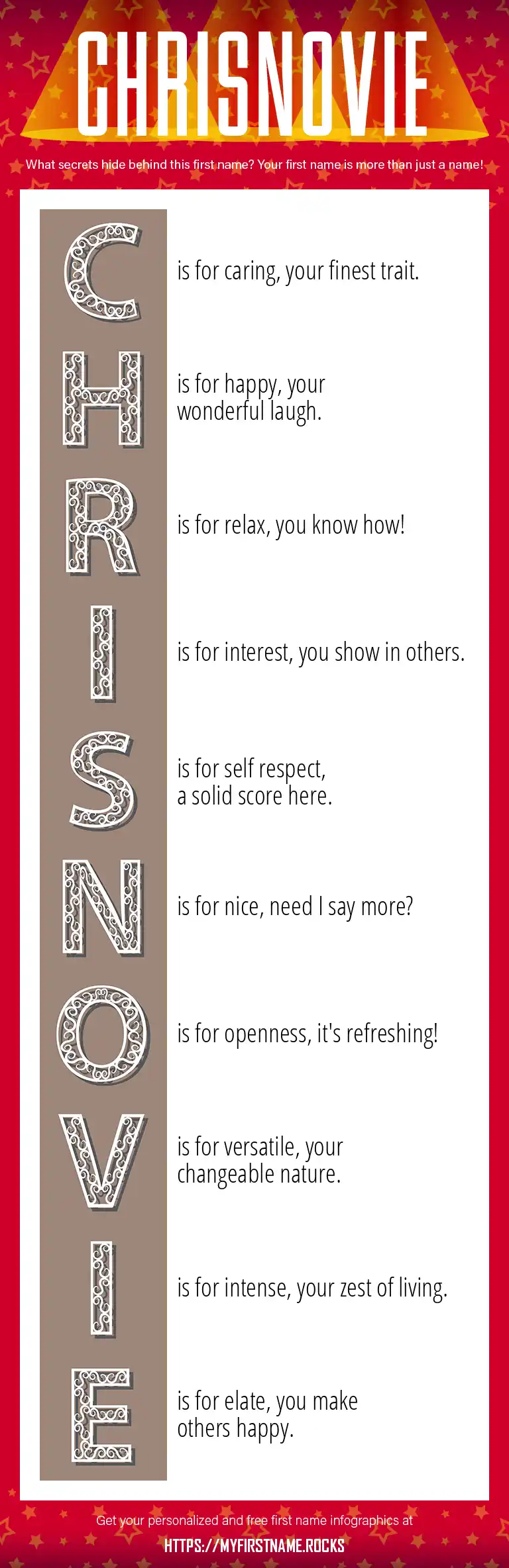 CHRISNOVIE

What secrets hide behind this first name? Your first name is more than just a name!

C is for caring, your finest trait.

H is for happy, your wonderful laugh.

R is for relax, you know how!

I is for interest, you show in others.

S is for self respect, a solid score here.

N is for nice, need I say more?

O is for openness, it's refreshing!

V is for versatile, your changeable nature.

I is for intense, your zest of living.

E is for elate, you make others happy.

Get your personalized and free first name infographics at

HTTPS://MYFIRSTNAME.ROCKS