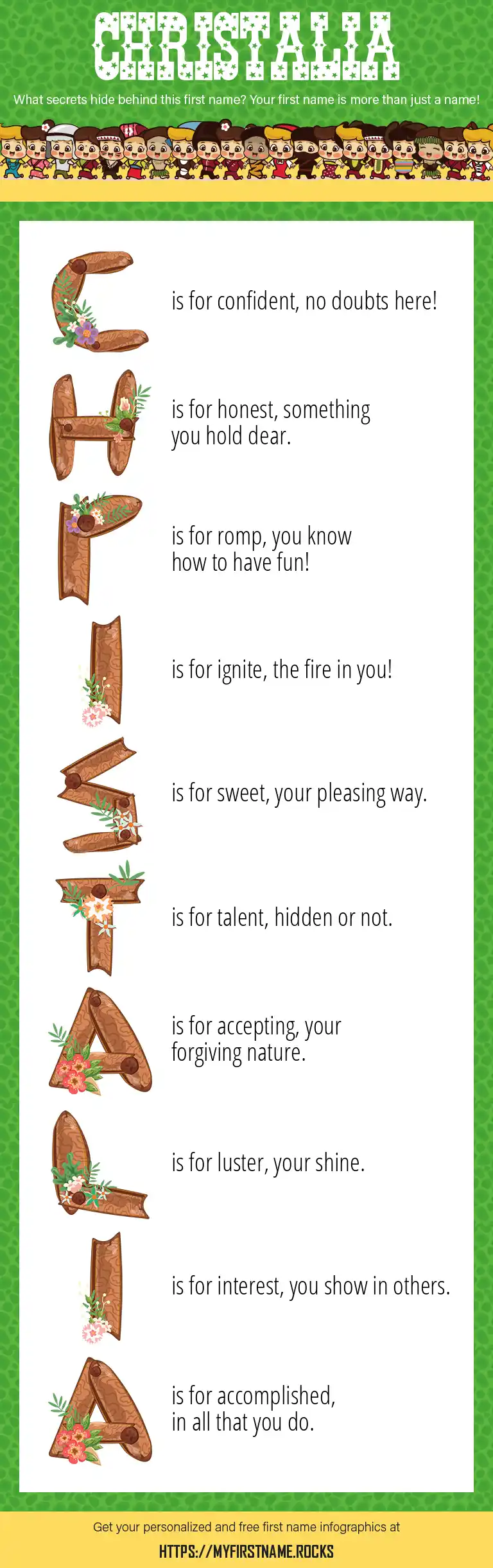 CHRISTALIA

What secrets hide behind this first name? Your first name is more than just a name!

C is for confident, no doubts here!

H is for honest, something you hold dear.

R is for romp, you know how to have fun!

I is for ignite, the fire in you!

S is for sweet, your pleasing way.

T is for talent, hidden or not.

A is for accepting, your forgiving nature.

L is for luster, your shine.

I is for interest, you show in others.

A is for accomplished, in all that you do.

Get your personalized and free first name infographics at

HTTPS://MYFIRSTNAME.ROCKS